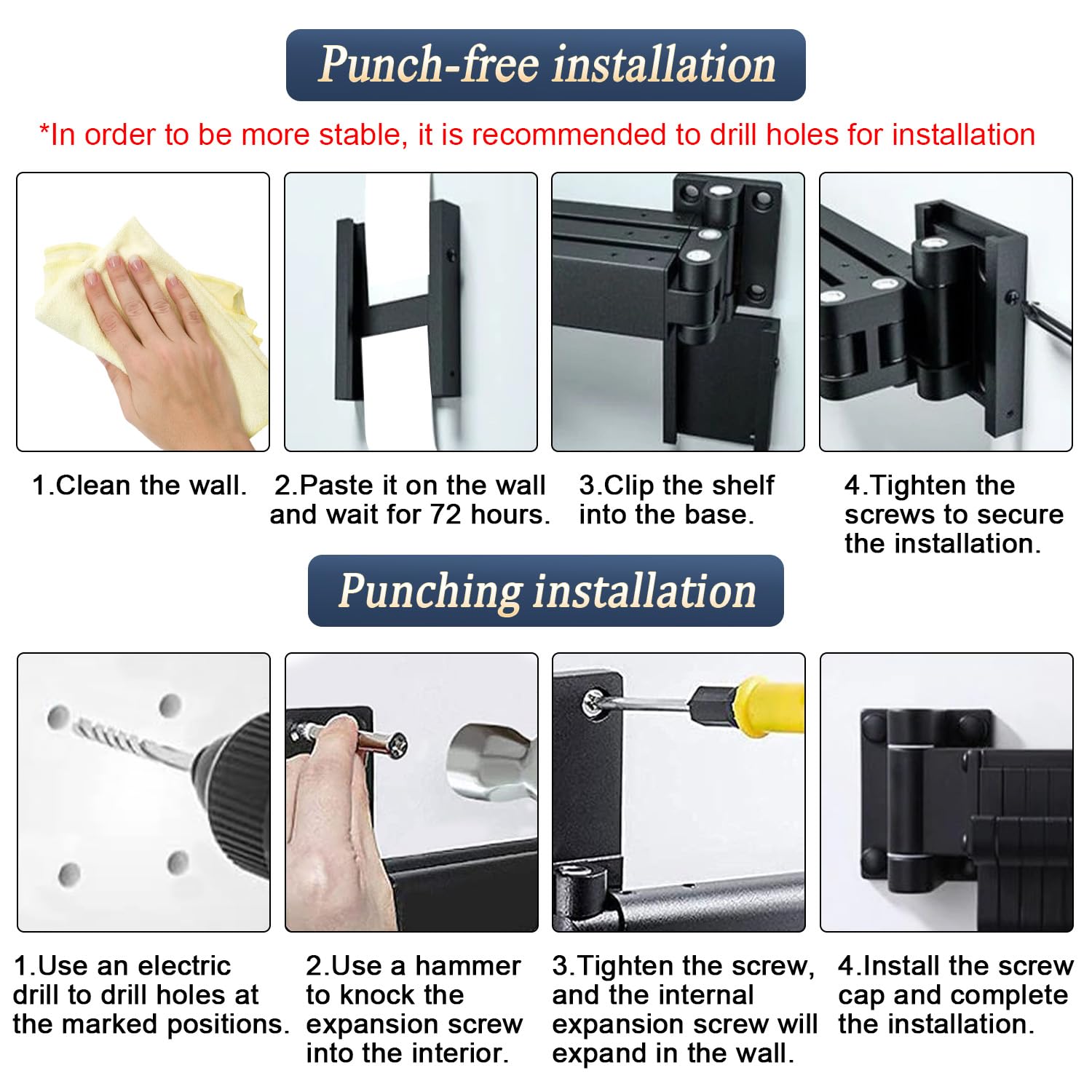 Punch-free installation

*In order to be more stable, it is recommended to drill holes for installation

1.Clean the wall.

2.Paste it on the wall and wait for 72 hours.

3.Clip the shelf into the base.

4.Tighten the screws to secure the installation.

Punching installation

1.Use an electric drill to drill holes at the marked positions.

2.Use a hammer to knock the expansion screw into the interior.

3.Tighten the screw, and the internal expansion screw will expand in the wall.

4.Install the screw cap and complete the installation.