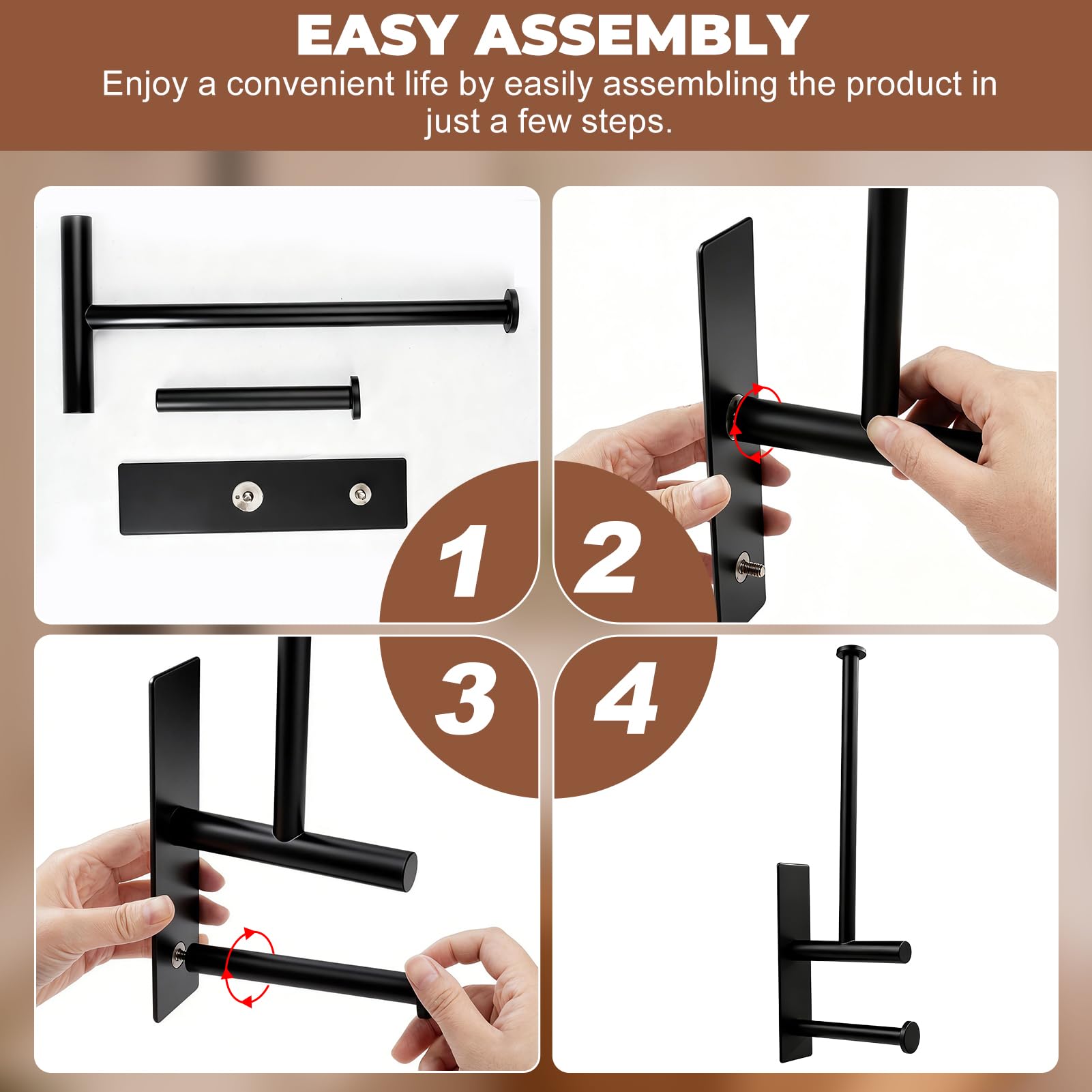 EASY ASSEMBLY
Enjoy a convenient life by easily assembling the product in just a few steps.

1
2
3
4