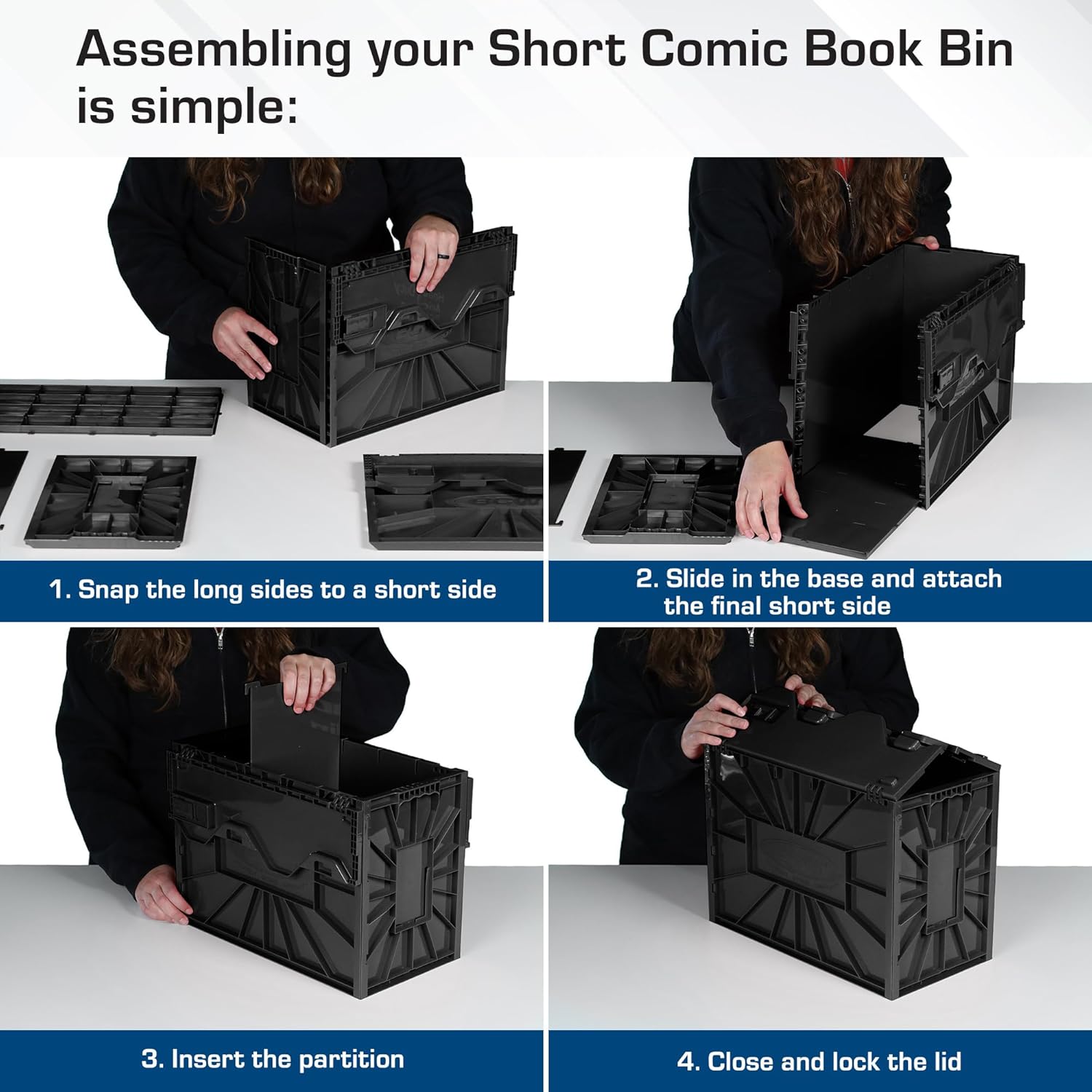 Assembling your Short Comic Book Bin is simple:

1. Snap the long sides to a short side

2. Slide in the base and attach the final short side

3. Insert the partition

4. Close and lock the lid