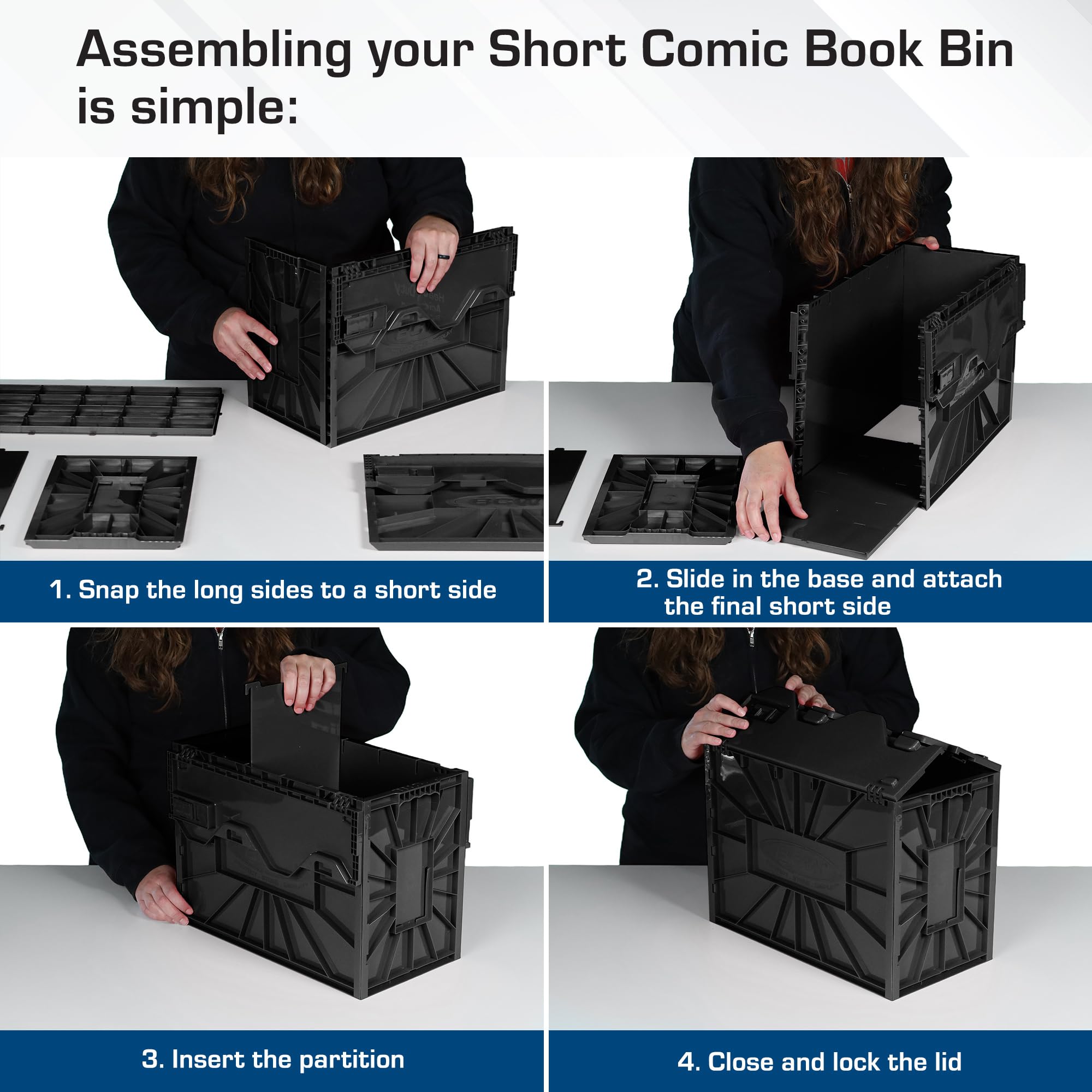 Assembling your Short Comic Book Bin is simple:

1. Snap the long sides to a short side

2. Slide in the base and attach the final short side

3. Insert the partition

4. Close and lock the lid