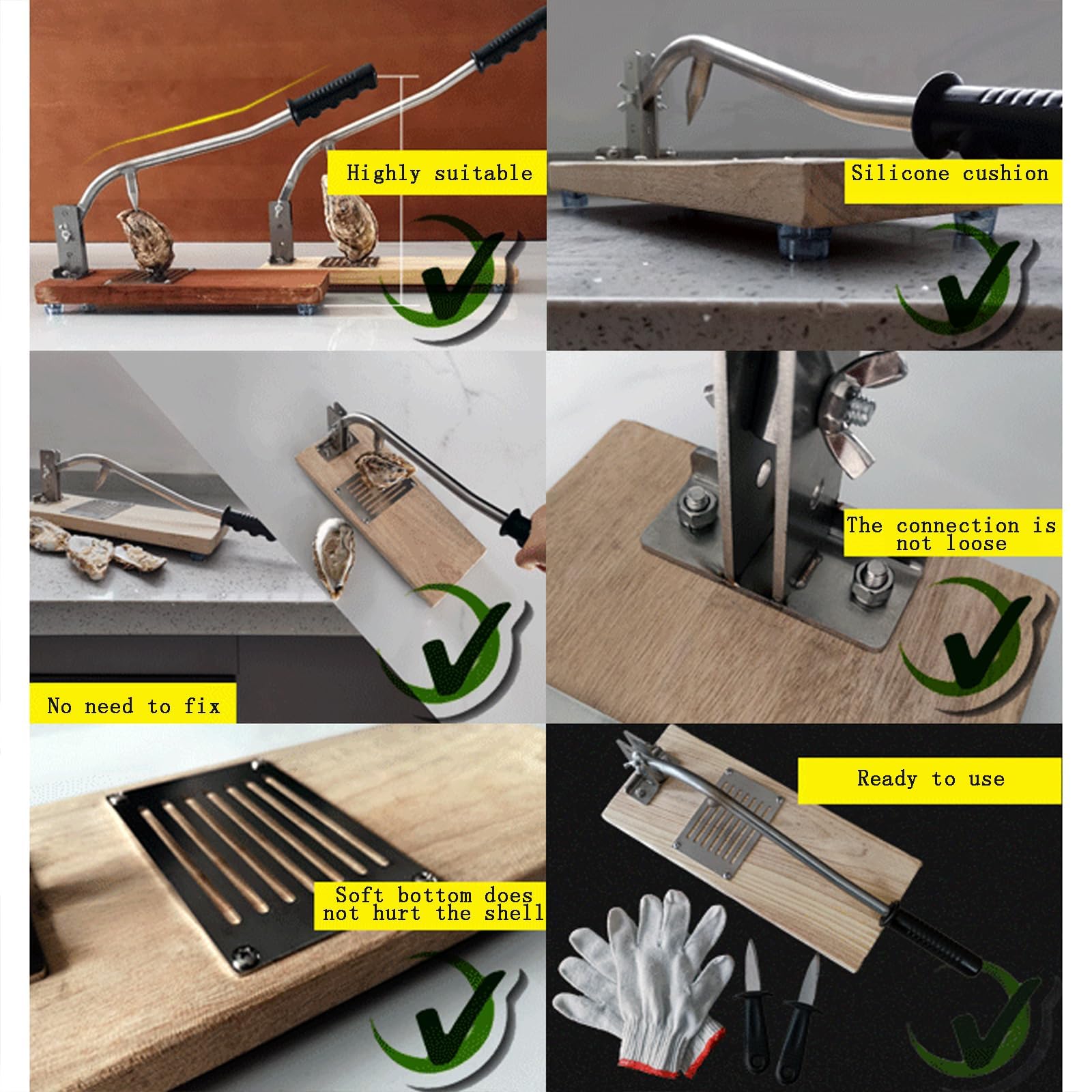 Highly suitable

Silicone cushion

No need to fix

The connection is not loose

Soft bottom does not hurt the shell

Ready to use