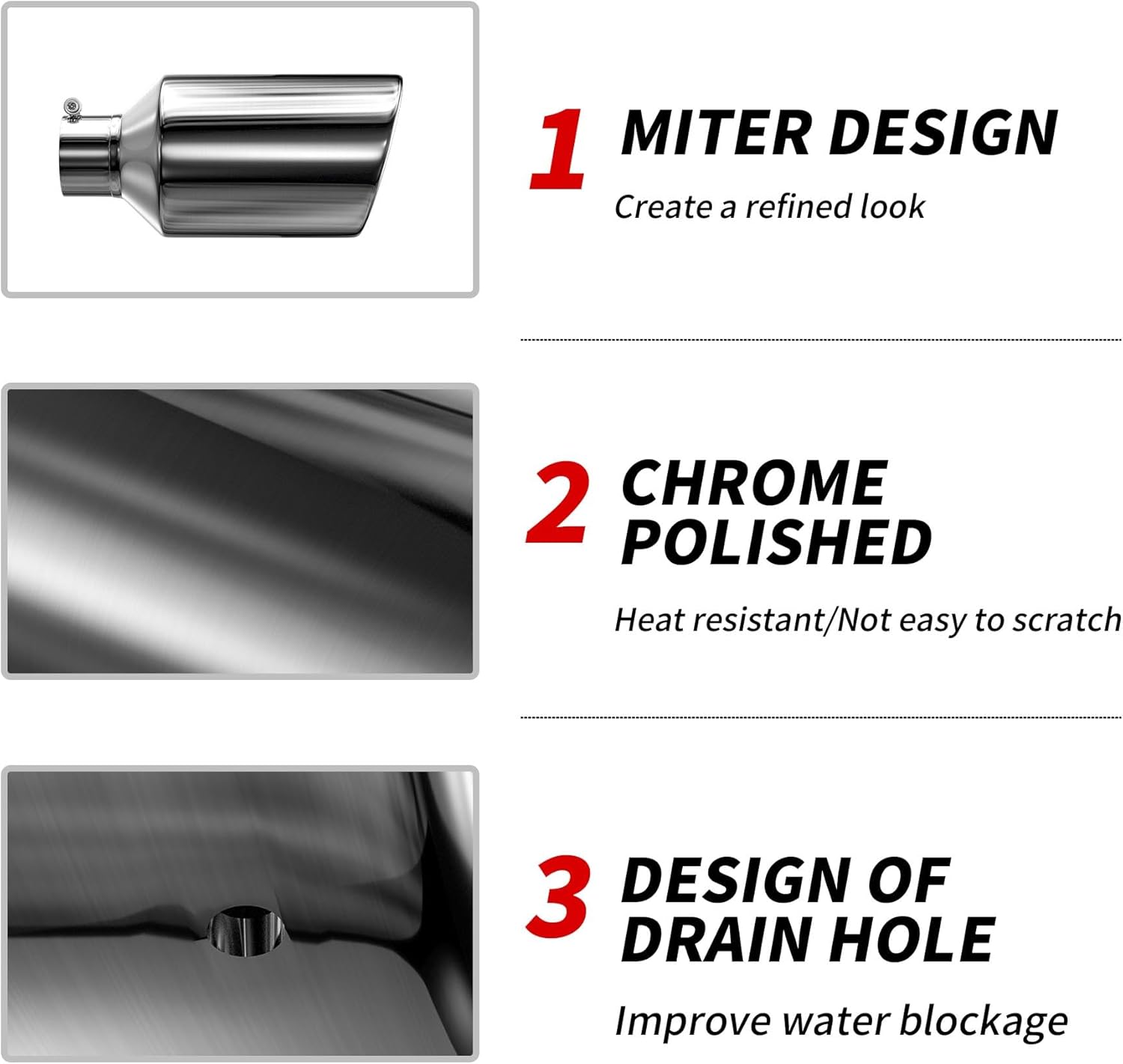 1 MITER DESIGN

Create a refined look

2 CHROME POLISHED

Heat resistant/Not easy to scratch

3 DESIGN OF DRAIN HOLE

Improve water blockage