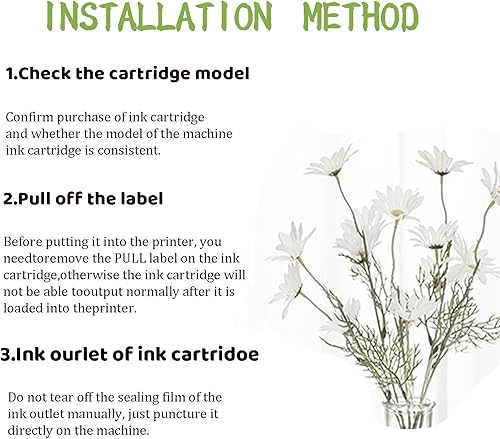 INSTALLATION METHOD

1.Check the cartridge model

Confirm purchase of ink cartridge and whether the model of the machine ink cartridge is consistent.

2.Pull off the label

Before putting it into the printer, you needtoremove the PULL label on the ink cartridge,otherwise the ink cartridge will not be able tooutput normally after it is loaded into theprinter.

3.Ink ourlet of ink cartridoe

Do not tear off the sealing film of the ink outlet manually, just puncture it directly on the machine.