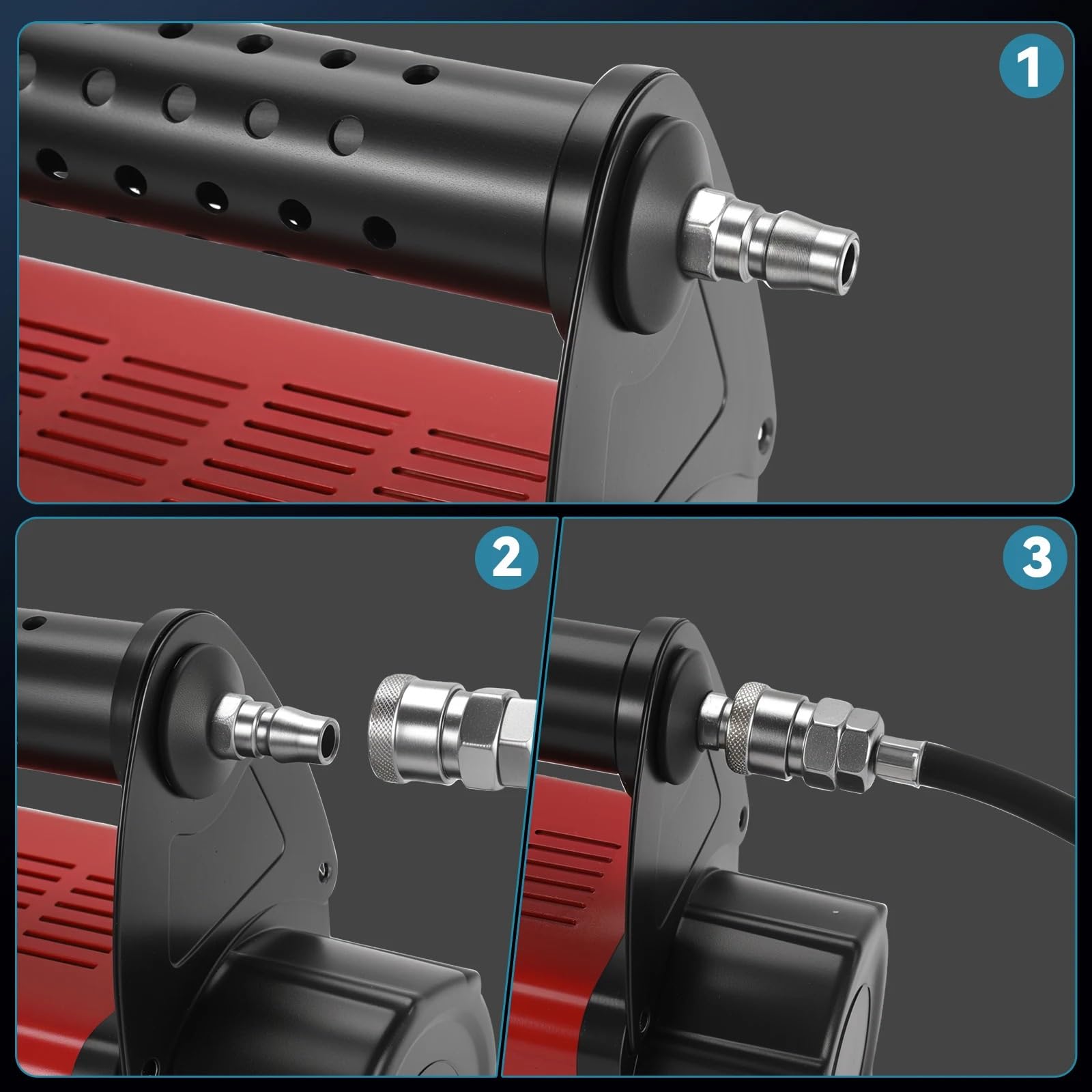 1

2

3