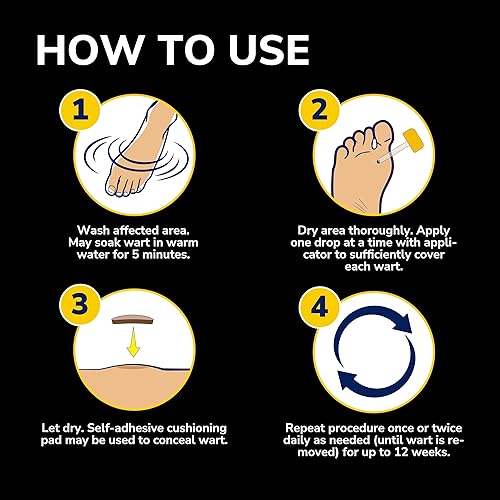 HOW TO USE

1

Wash affected area. May soak wart in warm water for 5 minutes.

2

Dry area thoroughly. Apply one drop at a time with applicator to sufficiently cover each wart.

3

Let dry. Self-adhesive cushioning pad may be used to conceal wart.

4

Repeat procedure once or twice daily as needed (until wart is removed) for up to 12 weeks.