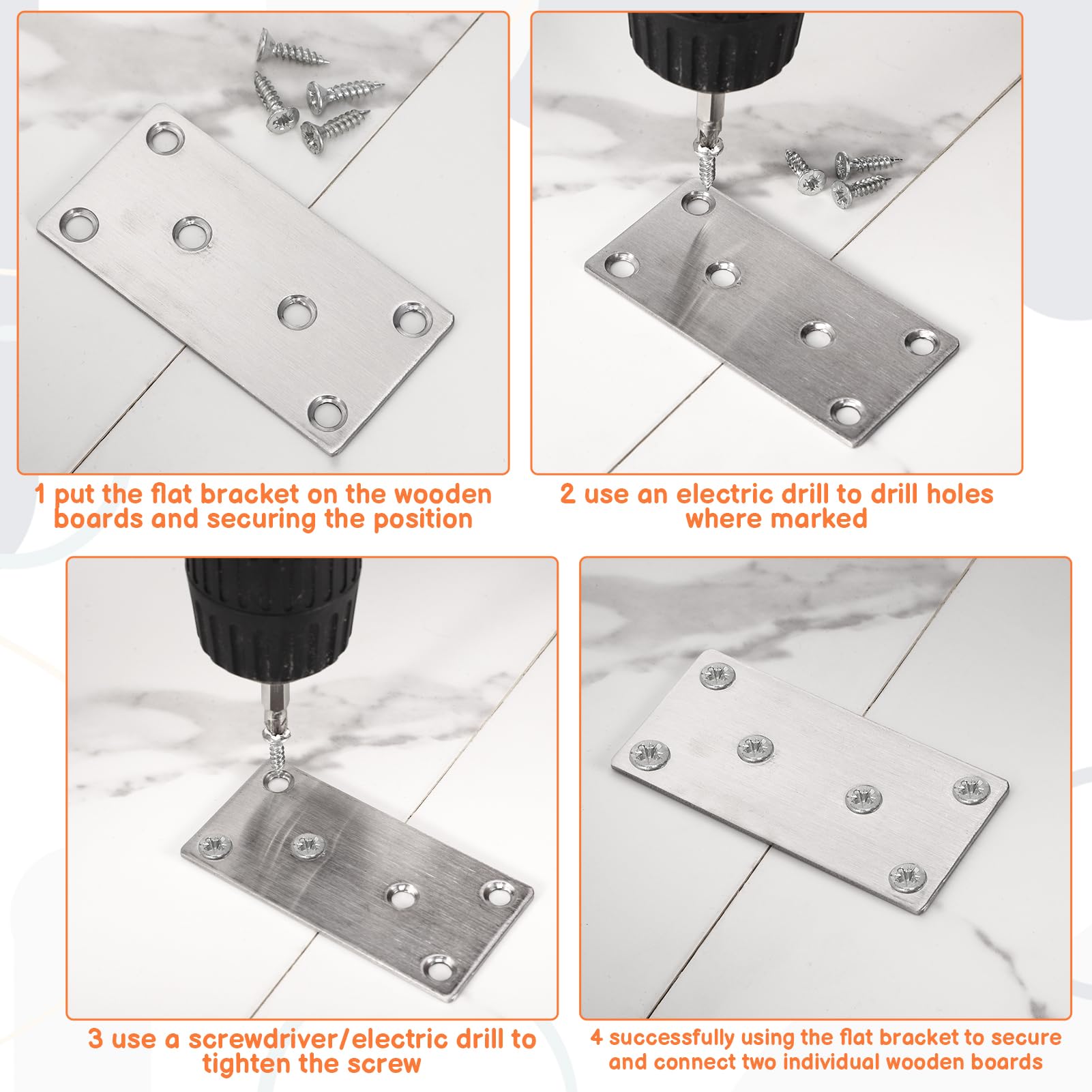 1 put the flat bracket on the wooden boards and securing the position

2 use an electric drill to drill holes where marked

3 use a screwdriver/electric drill to tighten the screw

4 successfully using the flat bracket to secure and connect two individual wooden boards