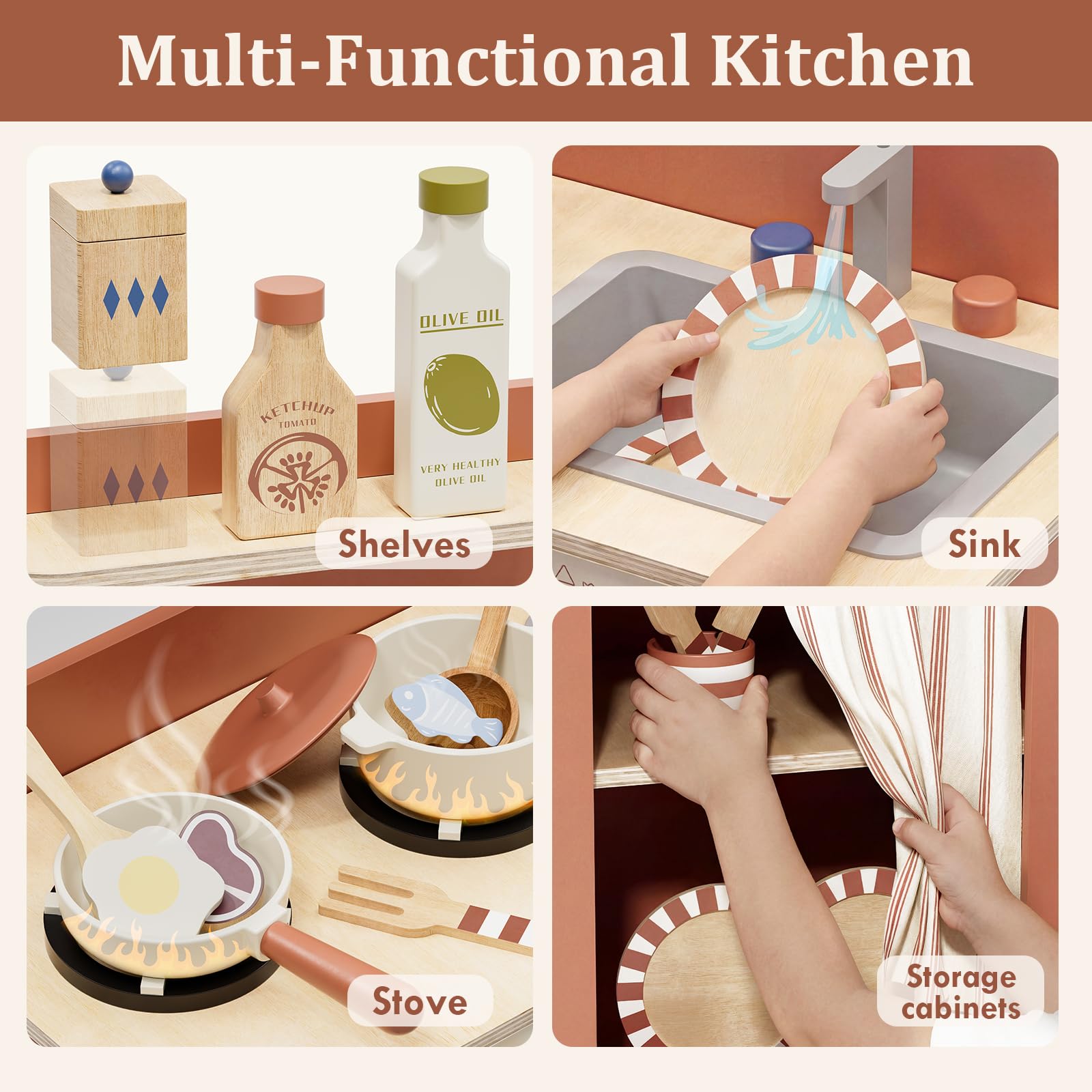 Multi-Functional Kitchen

KETCHUP
TOMATO

OLIVE OIL
VERY HEALTHY OLIVE OIL

Shelves

Sink

Stove

Storage cabinets