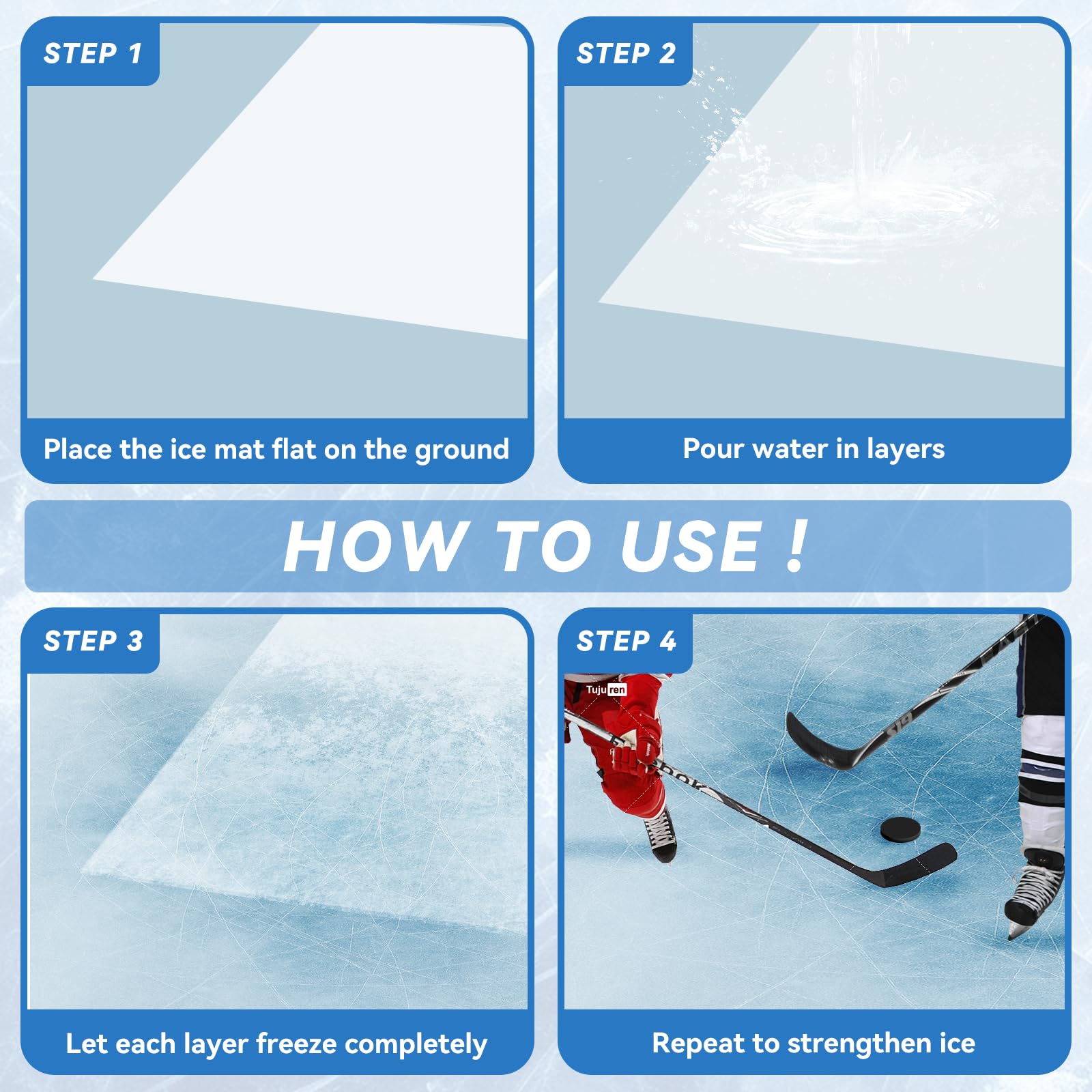 STEP 1

Place the ice mat flat on the ground

STEP 2

Pour water in layers

HOW TO USE !

STEP 3

Let each layer freeze completely

STEP 4

Tujuren

Repeat to strengthen ice