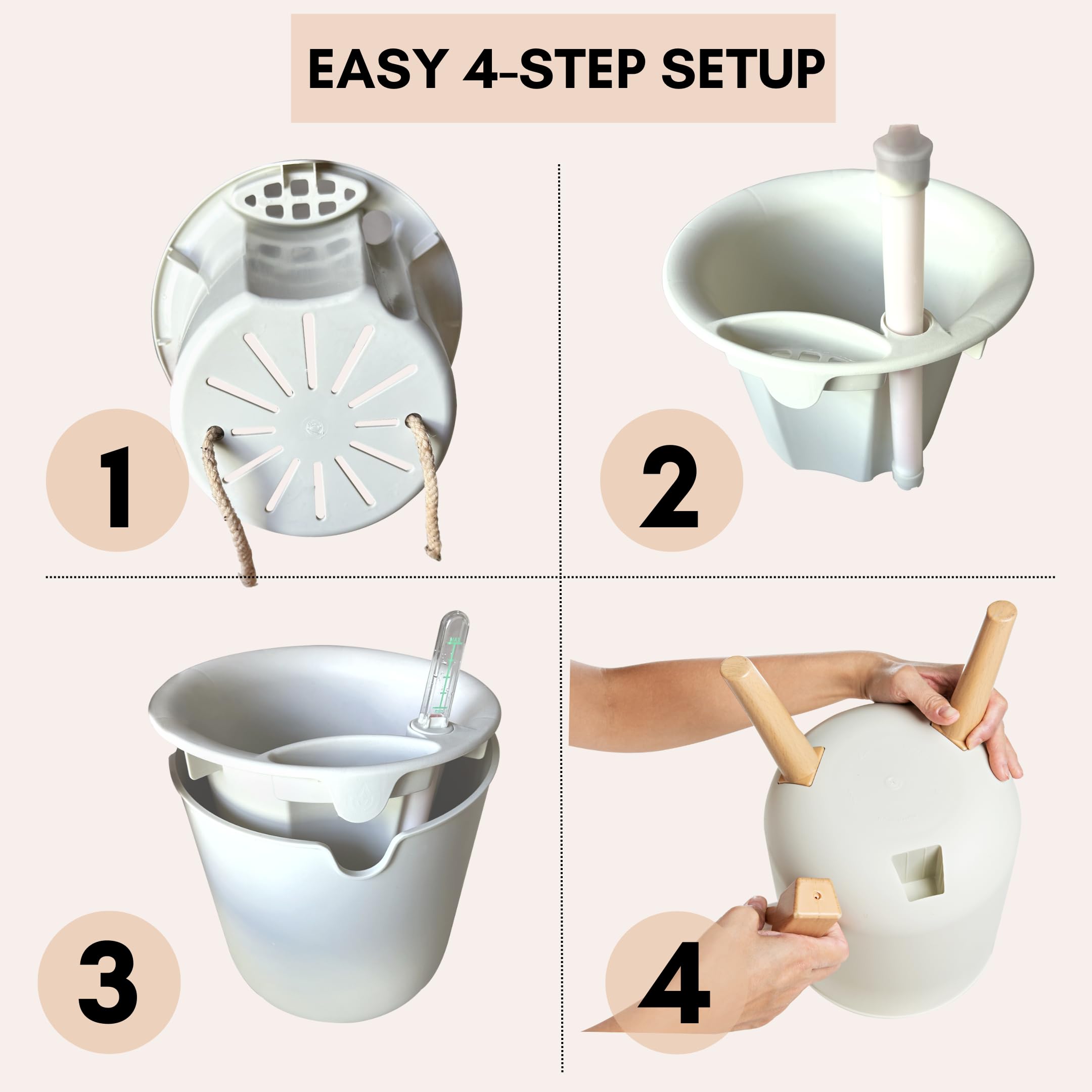 EASY 4-STEP SETUP

1

2

3

4