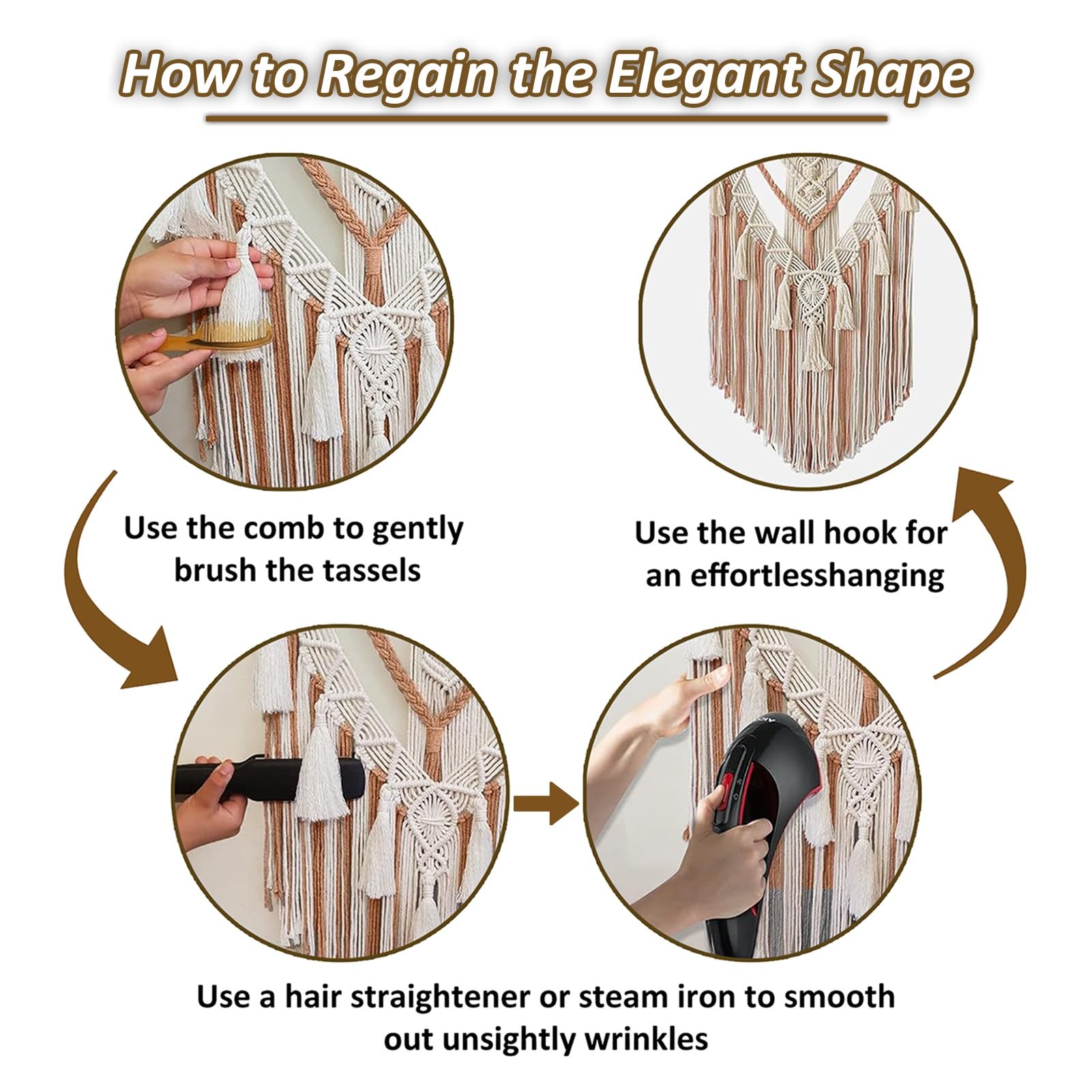 How to Regain the Elegant Shape

Use the comb to gently brush the tassels

Use the wall hook for an effortlesshanging

Use a hair straightener or steam iron to smooth out unsightly wrinkles