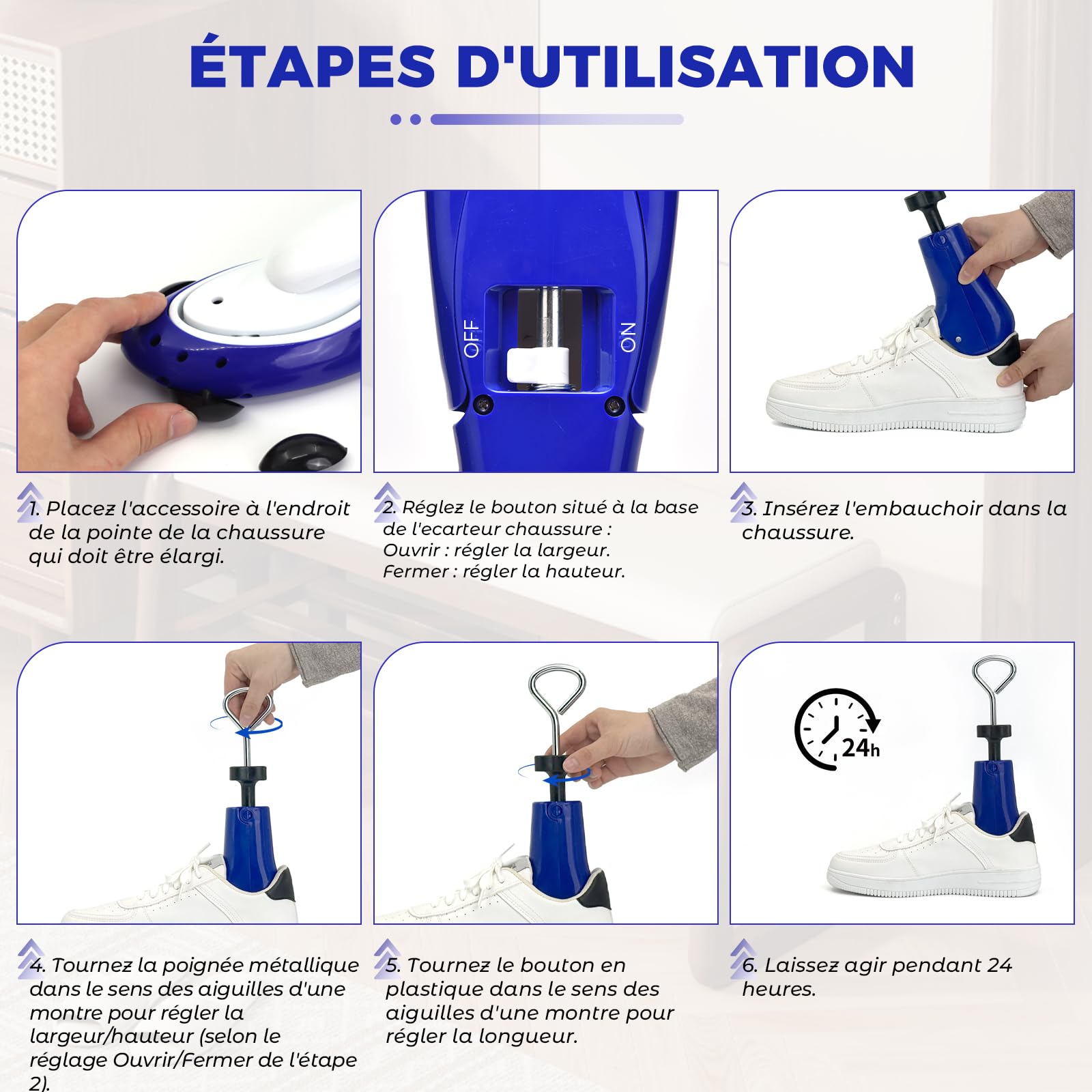 ÉTAPES D'UTILISATION

OFF

ON

1. Placez l'accessoire à l'endroit de la pointe de la chaussure qui doit être élargi.

2. Réglez le bouton situé à la base de l'ecarteur chaussure :
Ouvrir : régler la largeur.
Fermer : régler la hauteur.

3. Insérez l'embauchoir dans la chaussure.

24h

4. Tournez la poignée métallique dans le sens des aiguilles d'une montre pour régler la largeur/hauteur (selon le réglage Ouvrir/Fermer de l'étape 2).

5. Tournez le bouton en plastique dans le sens des aiguilles d'une montre pour régler la longueur.

6. Laissez agir pendant 24 heures.