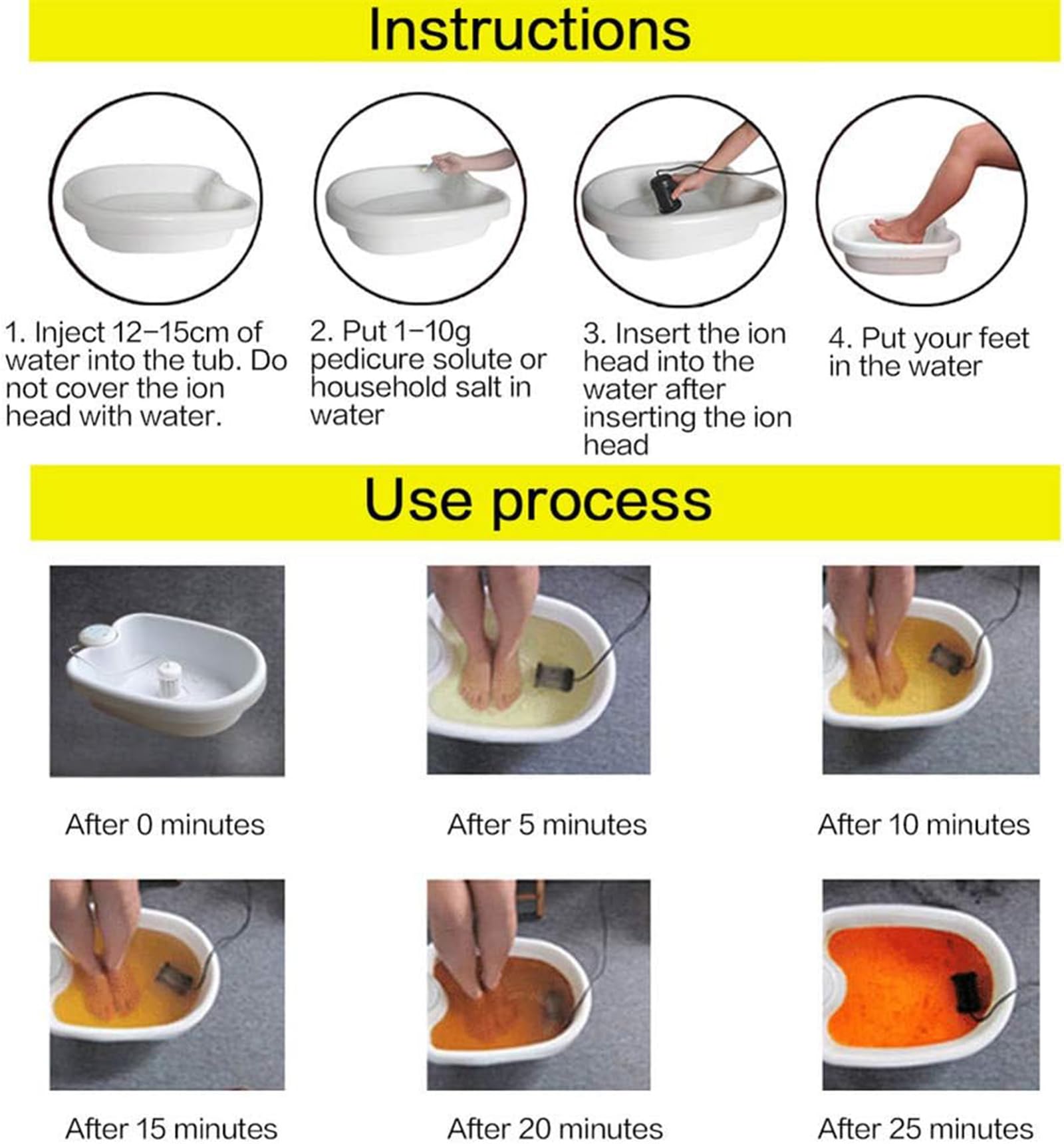 Instructions

1. Inject 12–15cm of water into the tub. Do not cover the ion head with water.

2. Put 1–10g pedicure solute or household salt in water

3. Insert the ion head into the water after inserting the ion head

4. Put your feet in the water

Use process

After 0 minutes

After 5 minutes

After 10 minutes

After 15 minutes

After 20 minutes

After 25 minutes