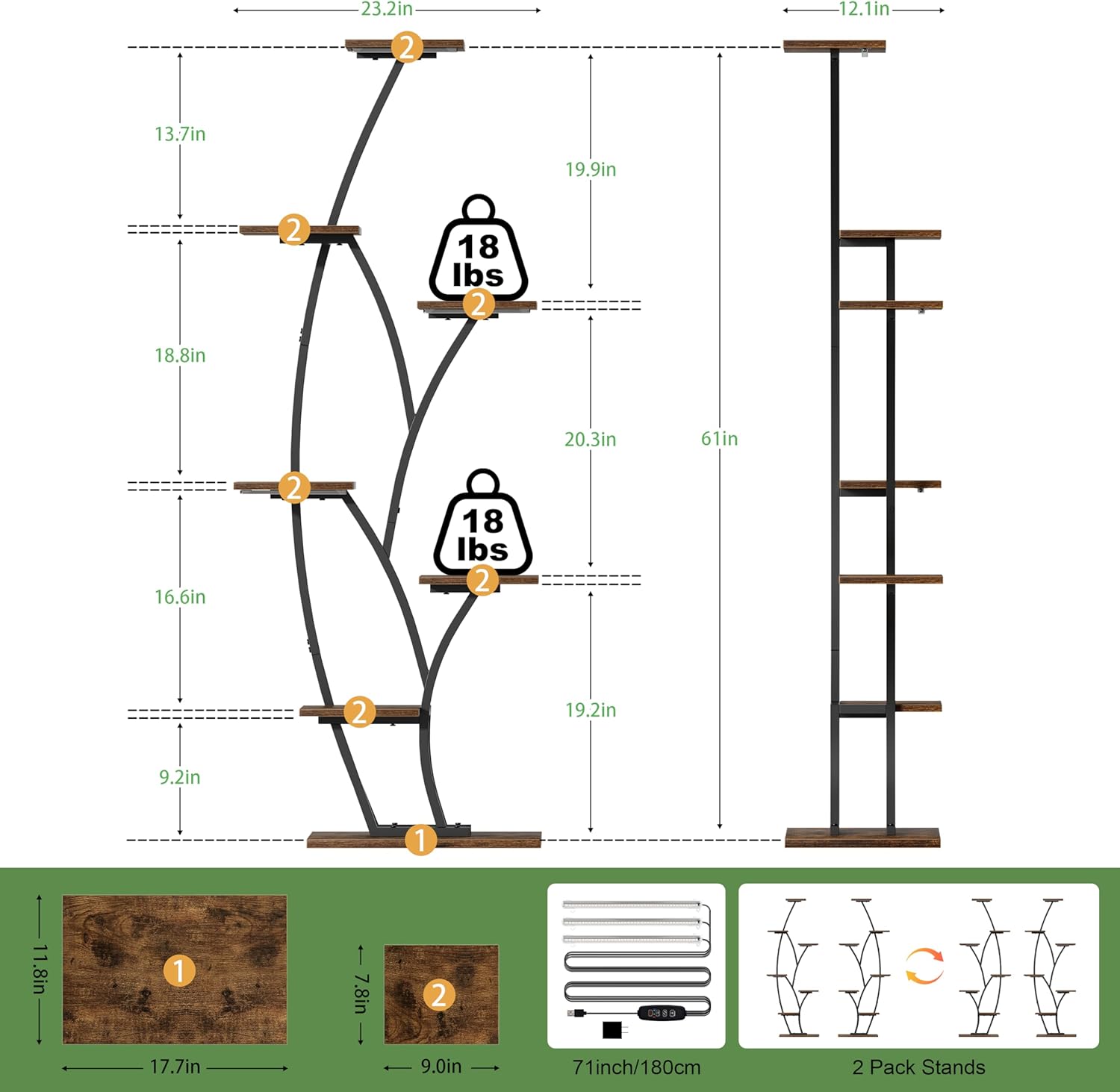 23.2in

12.1in

2

13.7in

19.9in

2

18
lbs

2

18.8in

20.3in

61in

2

18
lbs

2

16.6in

2

19.2in

9.2in

1

11.8in

1

17.7in

7.8in

2

9.0in

71inch/180cm

2 Pack Stands