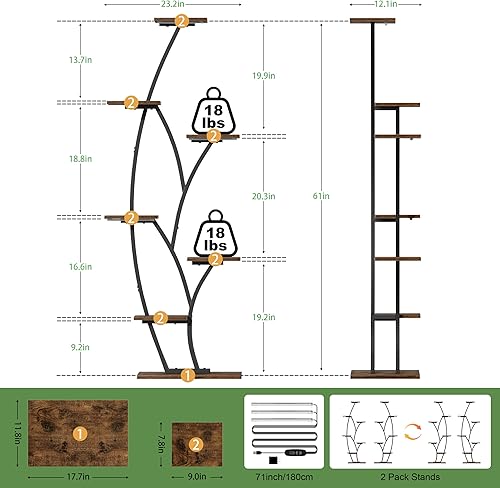 23.2in

12.1in

2

13.7in

19.9in

2

18 lbs

2

18.8in

20.3in

61in

2

18 lbs

2

16.6in

19.2in

2

9.2in

1

11.8in

1

17.7in

7.8in

2

9.0in

71inch/180cm

2 Pack Stands