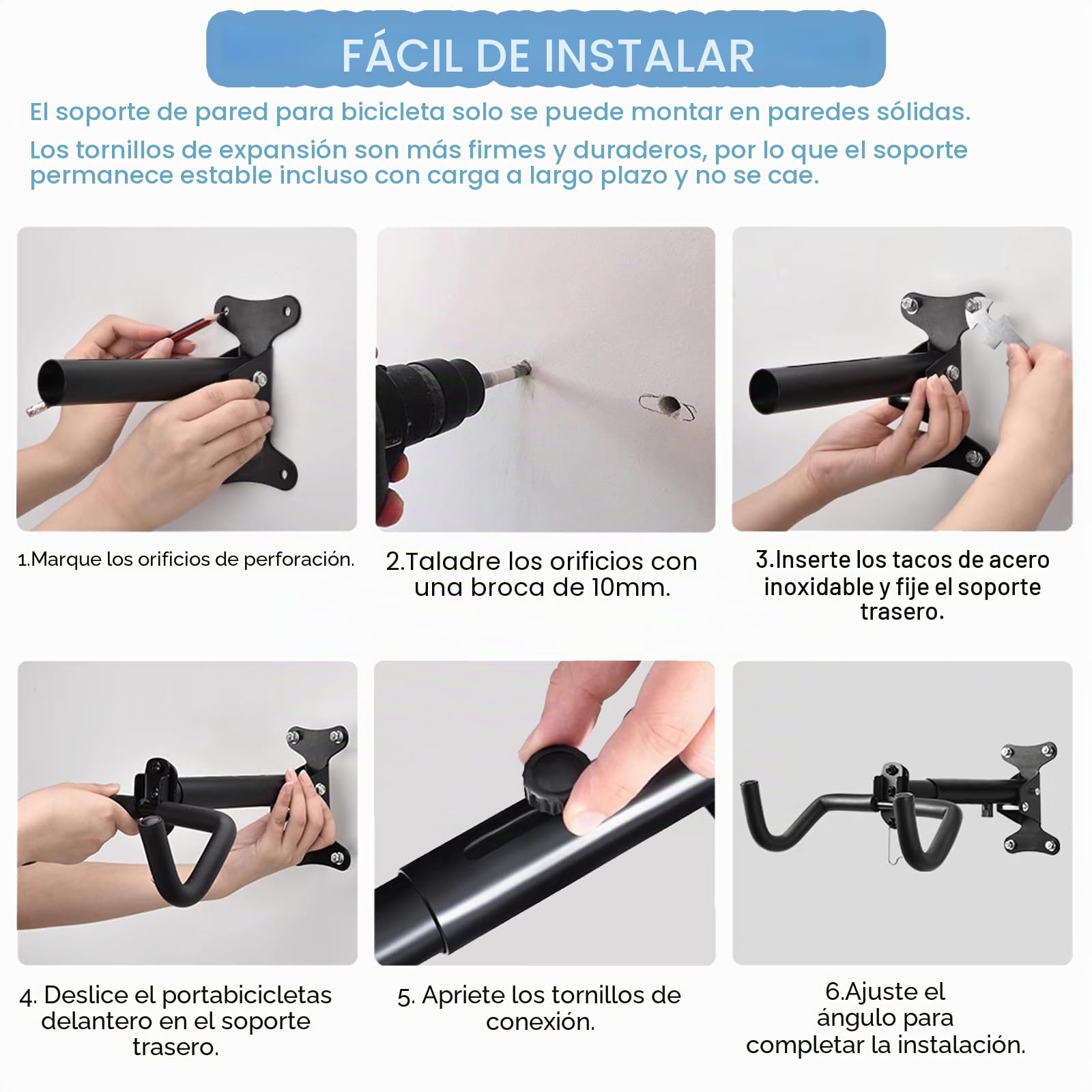 FÁCIL DE INSTALAR

El soporte de pared para bicicleta solo se puede montar en paredes sólidas.

Los tornillos de expansión son más firmes y duraderos, por lo que el soporte permanece estable incluso con carga a largo plazo y no se cae.

1.Marque los orificios de perforación.

2.Taladre los orificios con una broca de 10mm.

3.Inserte los tacos de acero inoxidable y fije el soporte trasero.

4. Deslice el portabicicletas delantero en el soporte trasero.

5. Apriete los tornillos de conexión.

6.Ajuste el ángulo para completar la instalación.