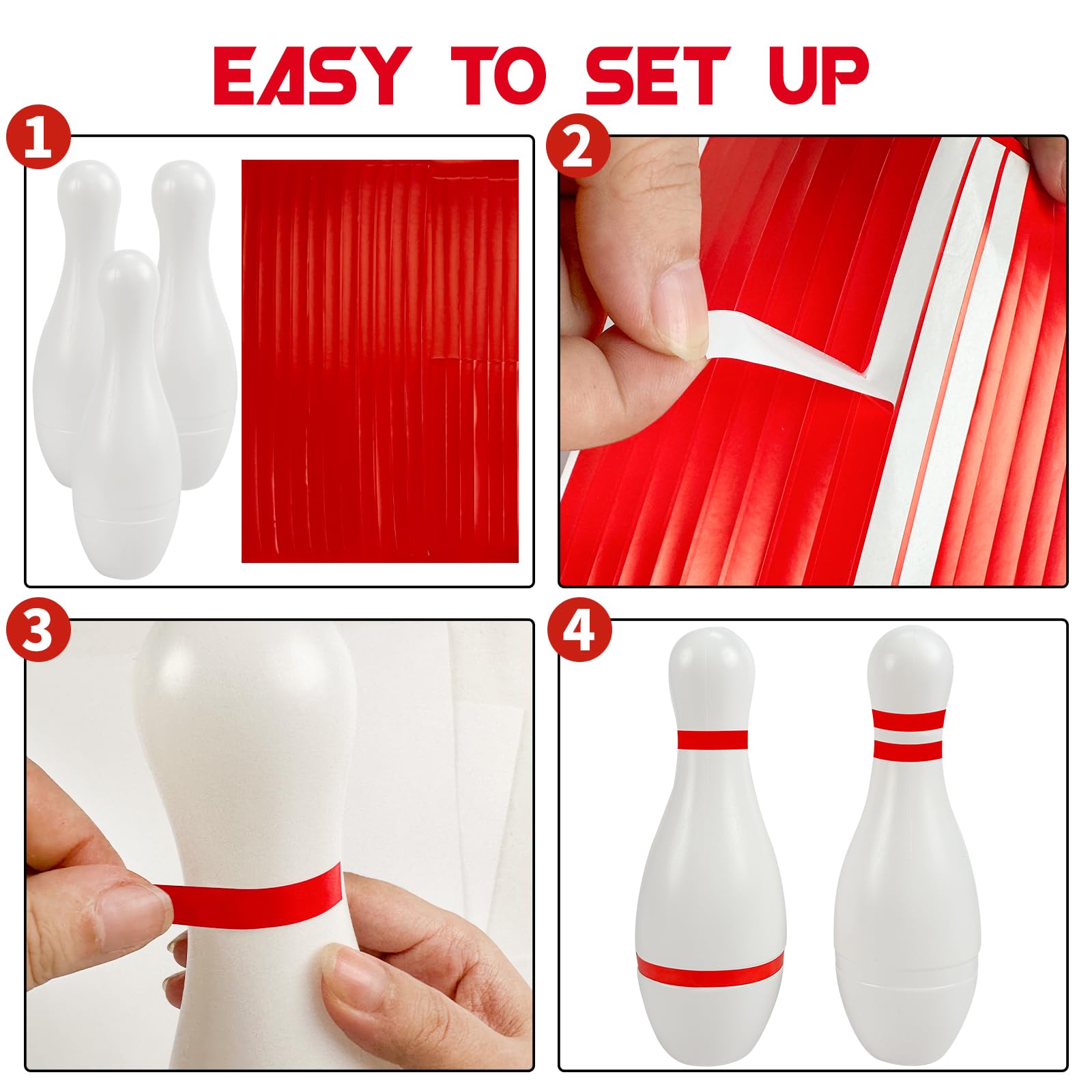 EASY TO SET UP

1

2

3

4