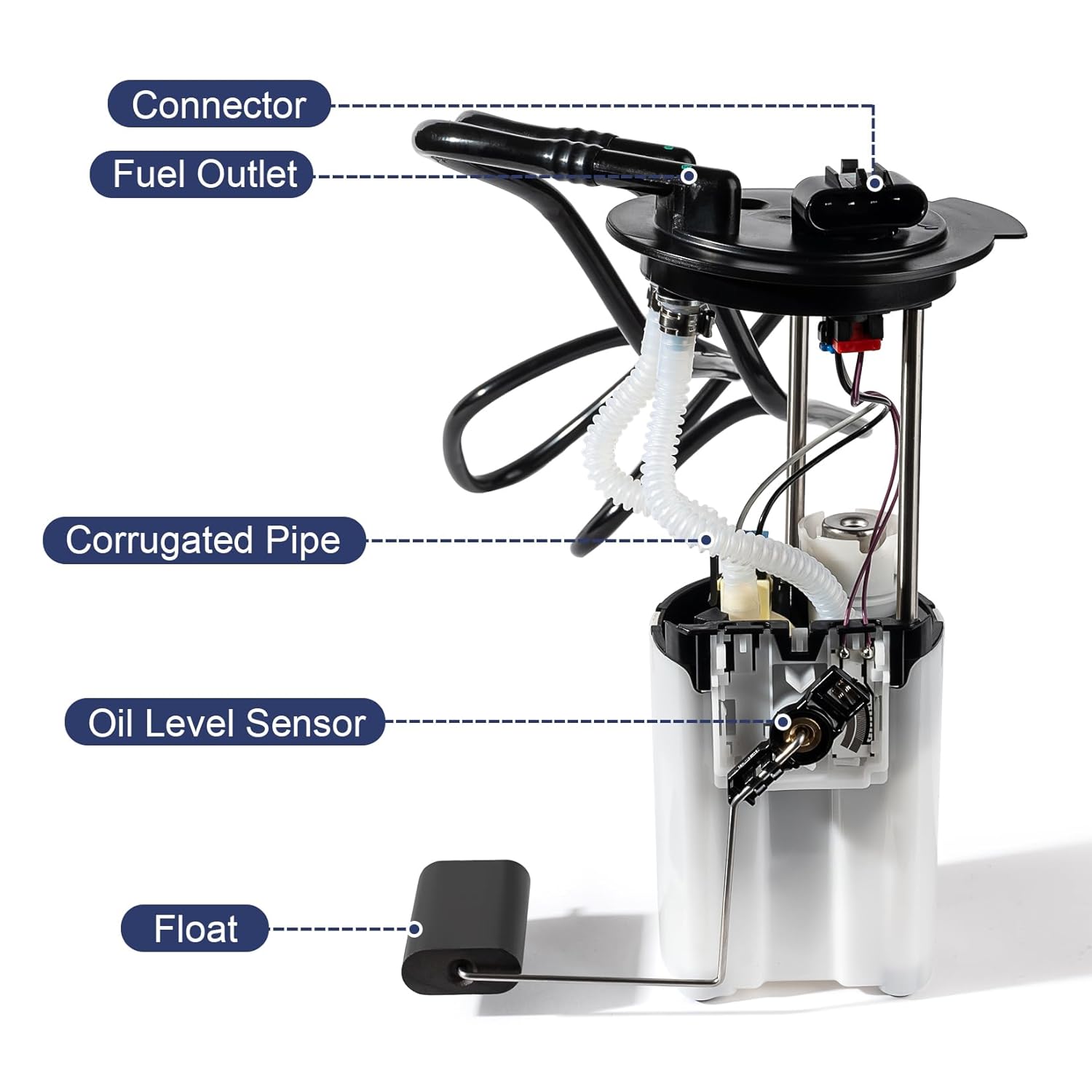 Connector

Fuel Outlet

Corrugated Pipe

Oil Level Sensor

Float