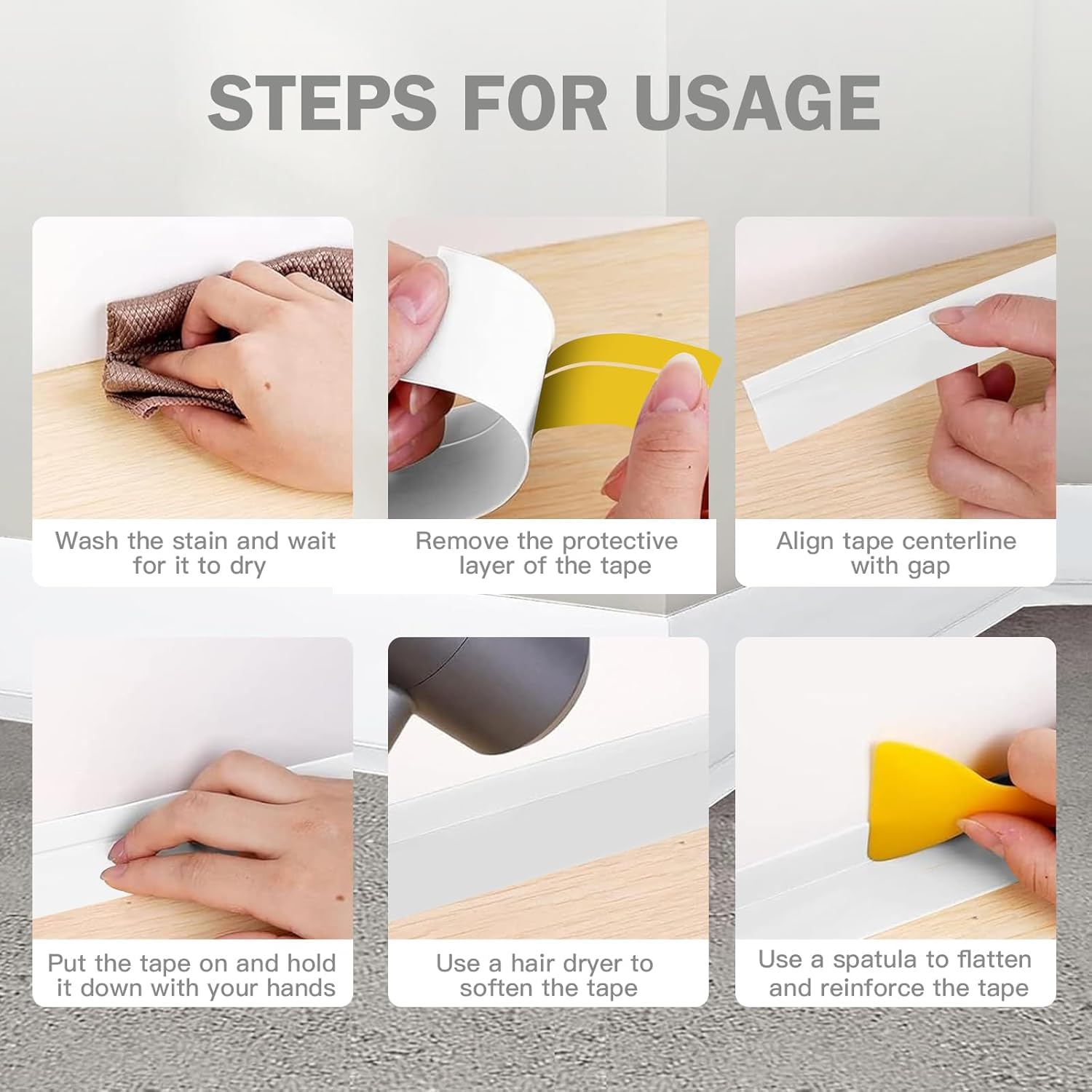 STEPS FOR USAGE

Wash the stain and wait for it to dry

Remove the protective layer of the tape

Align tape centerline with gap

Put the tape on and hold it down with your hands

Use a hair dryer to soften the tape

Use a spatula to flatten and reinforce the tape