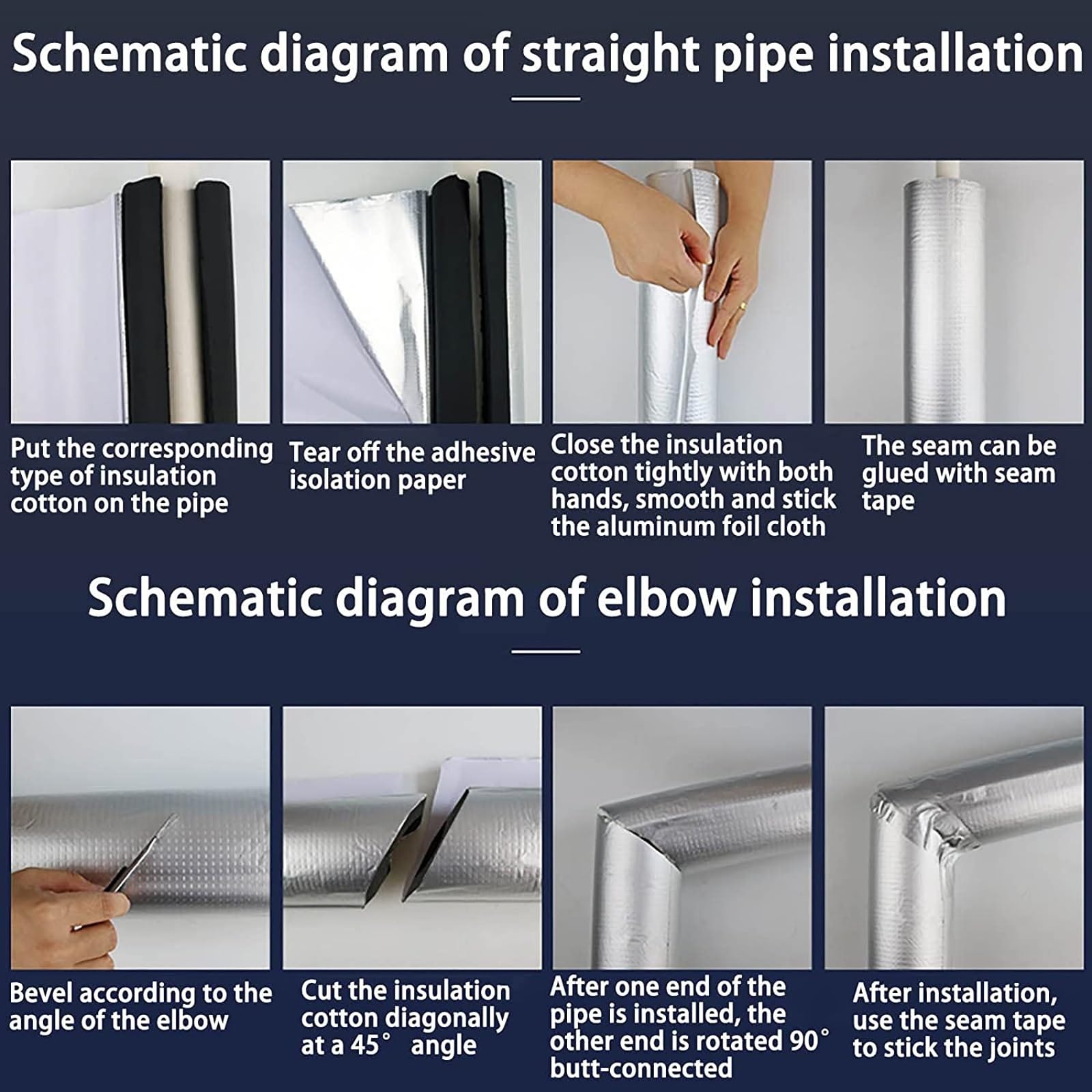 Schematic diagram of straight pipe installation

Put the corresponding type of insulation cotton on the pipe

Tear off the adhesive isolation paper

Close the insulation cotton tightly with both hands, smooth and stick the aluminum foil cloth

The seam can be glued with seam tape

Schematic diagram of elbow installation

Bevel according to the angle of the elbow

Cut the insulation cotton diagonally at a 45° angle

After one end of the pipe is installed, the other end is rotated 90° butt-connected

After installation, use the seam tape to stick the joints