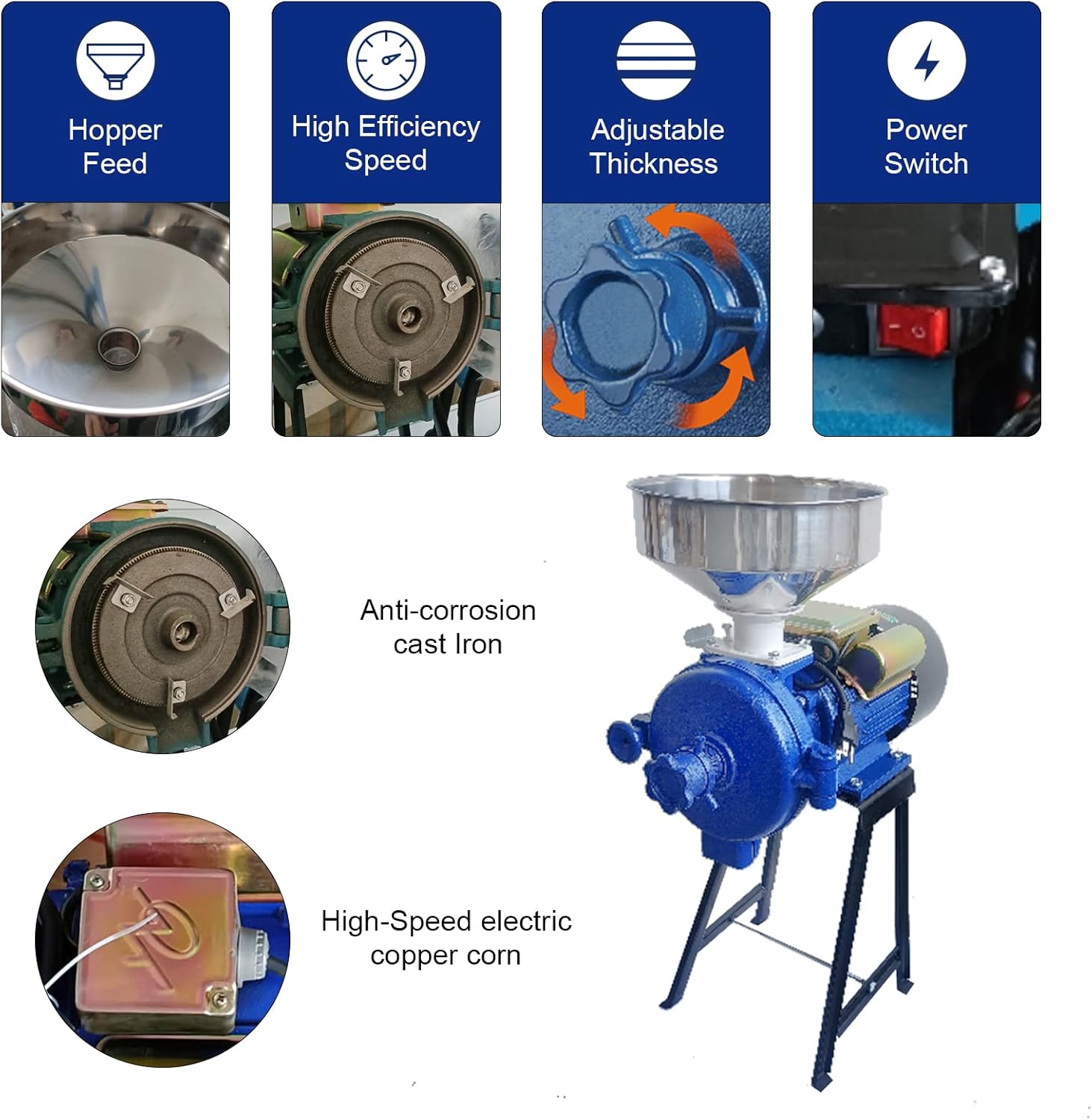 Hopper Feed

High Efficiency Speed

Adjustable Thickness

Power Switch

Anti-corrosion cast Iron

High-Speed electric copper corn