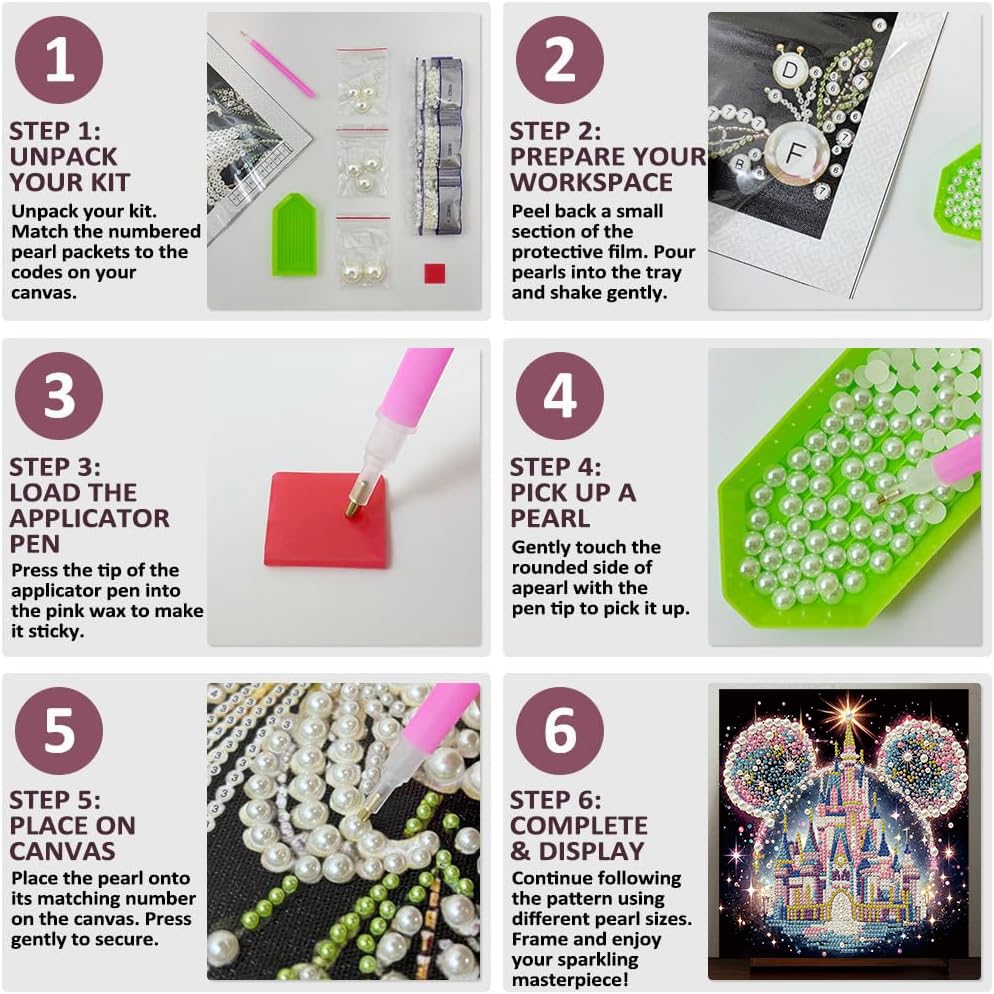 1

STEP 1:
UNPACK YOUR KIT

Unpack your kit. Match the numbered pearl packets to the codes on your canvas.

2

STEP 2:
PREPARE YOUR WORKSPACE

Peel back a small section of the protective film. Pour pearls into the tray and shake gently.

D

F

3

STEP 3:
LOAD THE APPLICATOR PEN

Press the tip of the applicator pen into the pink wax to make it sticky.

4

STEP 4:
PICK UP A PEARL

Gently touch the rounded side of apearl with the pen tip to pick it up.

5

STEP 5:
PLACE ON CANVAS

Place the pearl onto its matching number on the canvas. Press gently to secure.

6

STEP 6:
COMPLETE & DISPLAY

Continue following the pattern using different pearl sizes. Frame and enjoy your sparkling masterpiece!