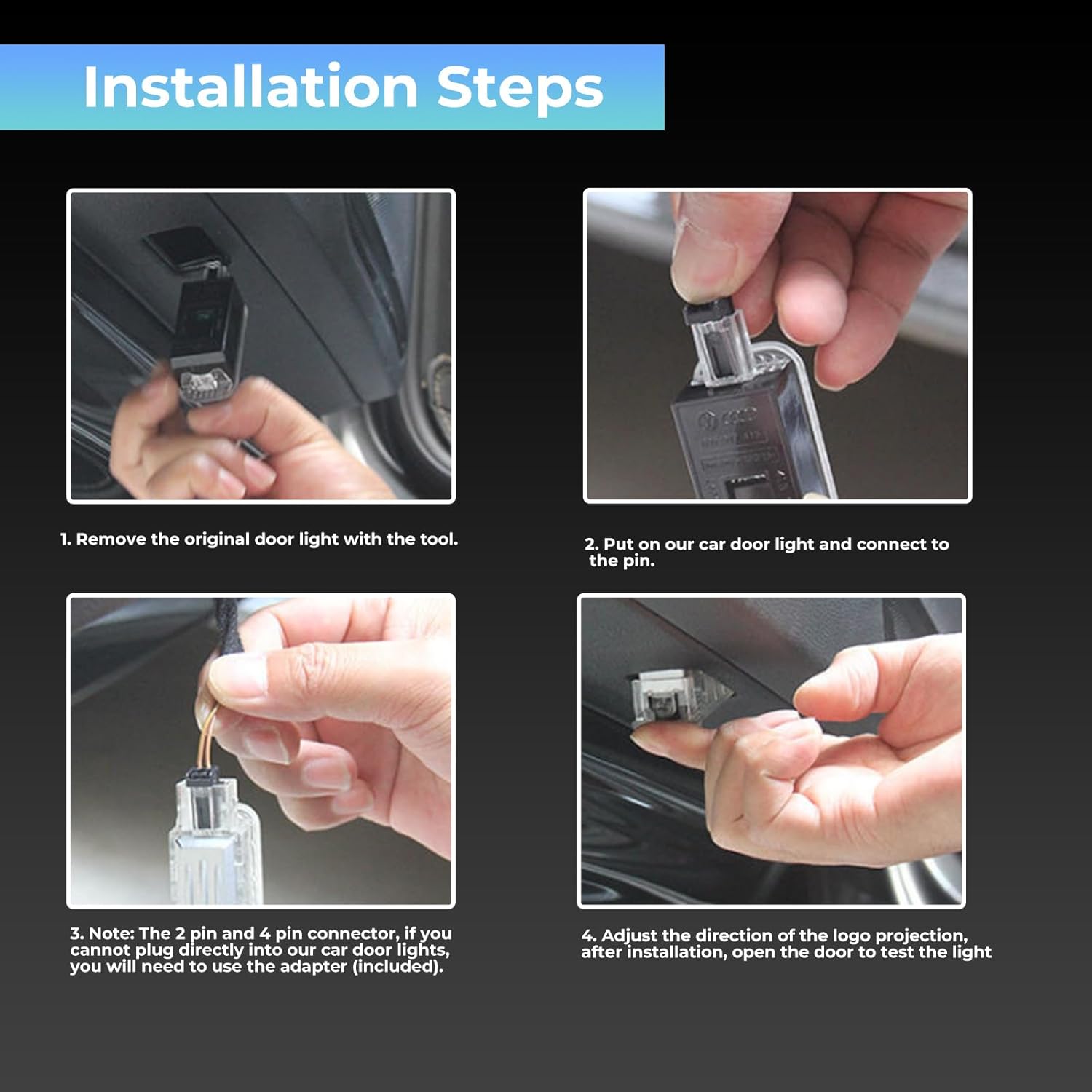 Installation Steps

1. Remove the original door light with the tool.

2. Put on our car door light and connect to the pin.

3. Note: The 2 pin and 4 pin connector, if you cannot plug directly into our car door lights, you will need to use the adapter (included).

4. Adjust the direction of the logo projection, after installation, open the door to test the light