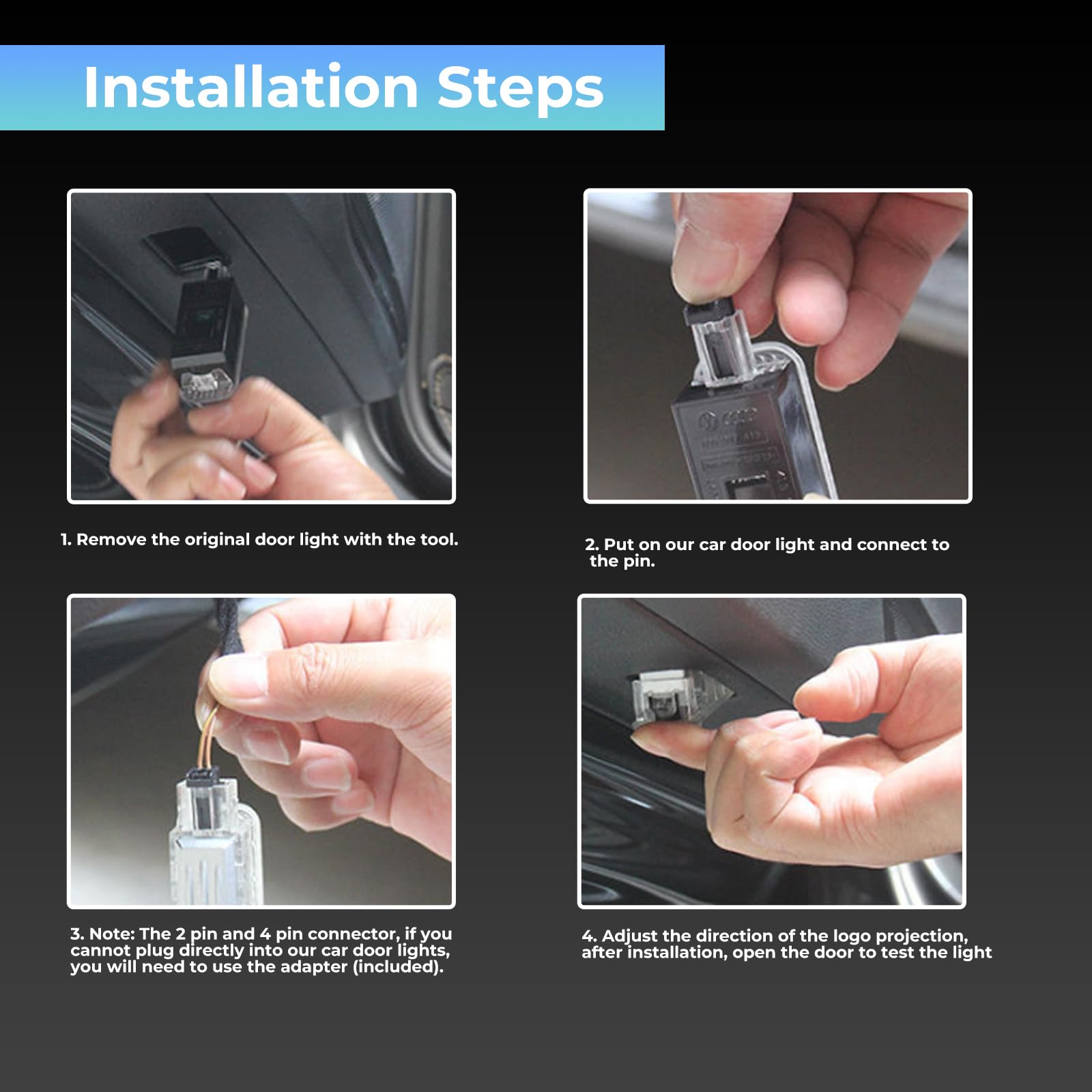 Installation Steps

1. Remove the original door light with the tool.

2. Put on our car door light and connect to the pin.

3. Note: The 2 pin and 4 pin connector, if you cannot plug directly into our car door lights, you will need to use the adapter (included).

4. Adjust the direction of the logo projection, after installation, open the door to test the light