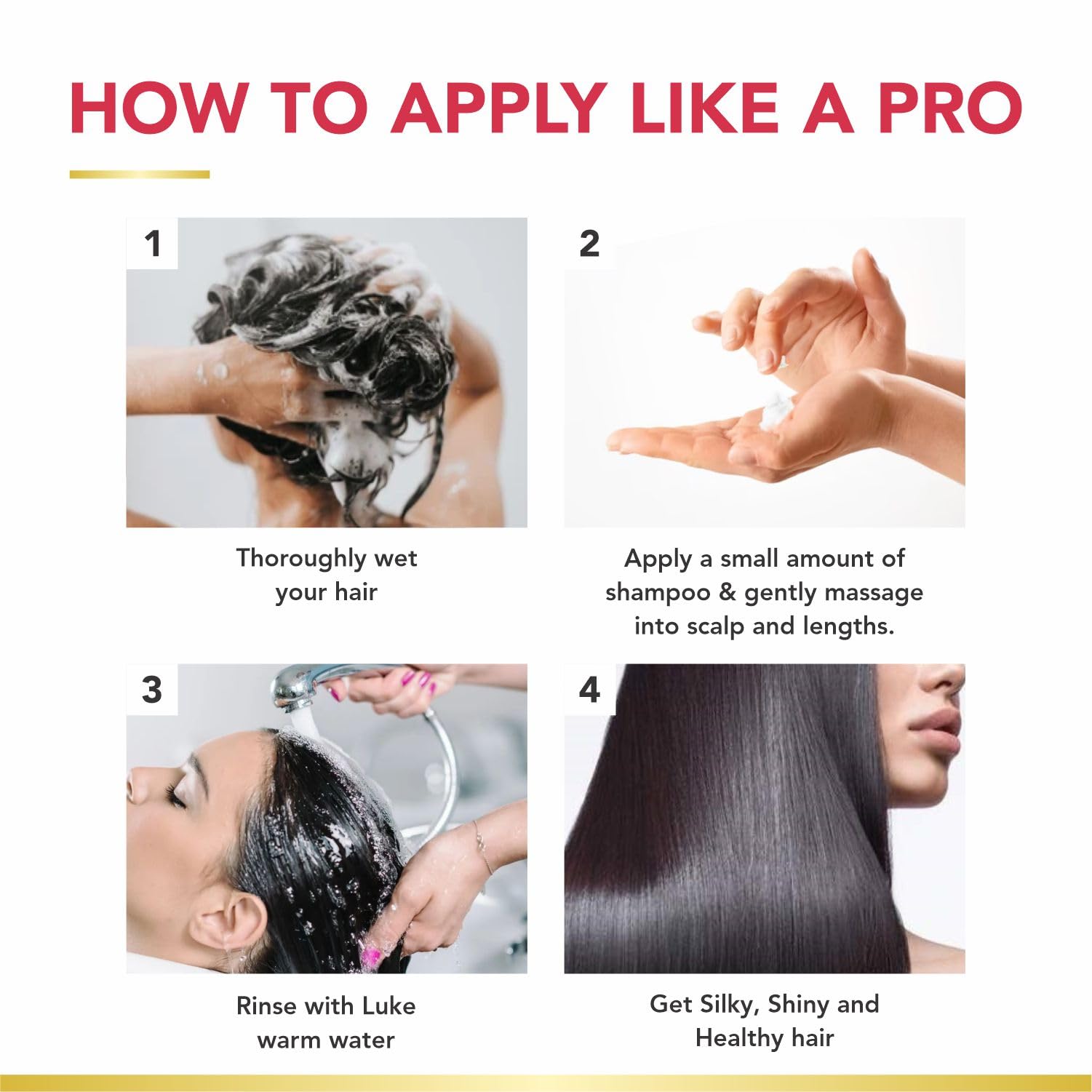 HOW TO APPLY LIKE A PRO

1

Thoroughly wet your hair

2

Apply a small amount of shampoo & gently massage into scalp and lengths.

3

Rinse with Luke warm water

4

Get Silky, Shiny and Healthy hair