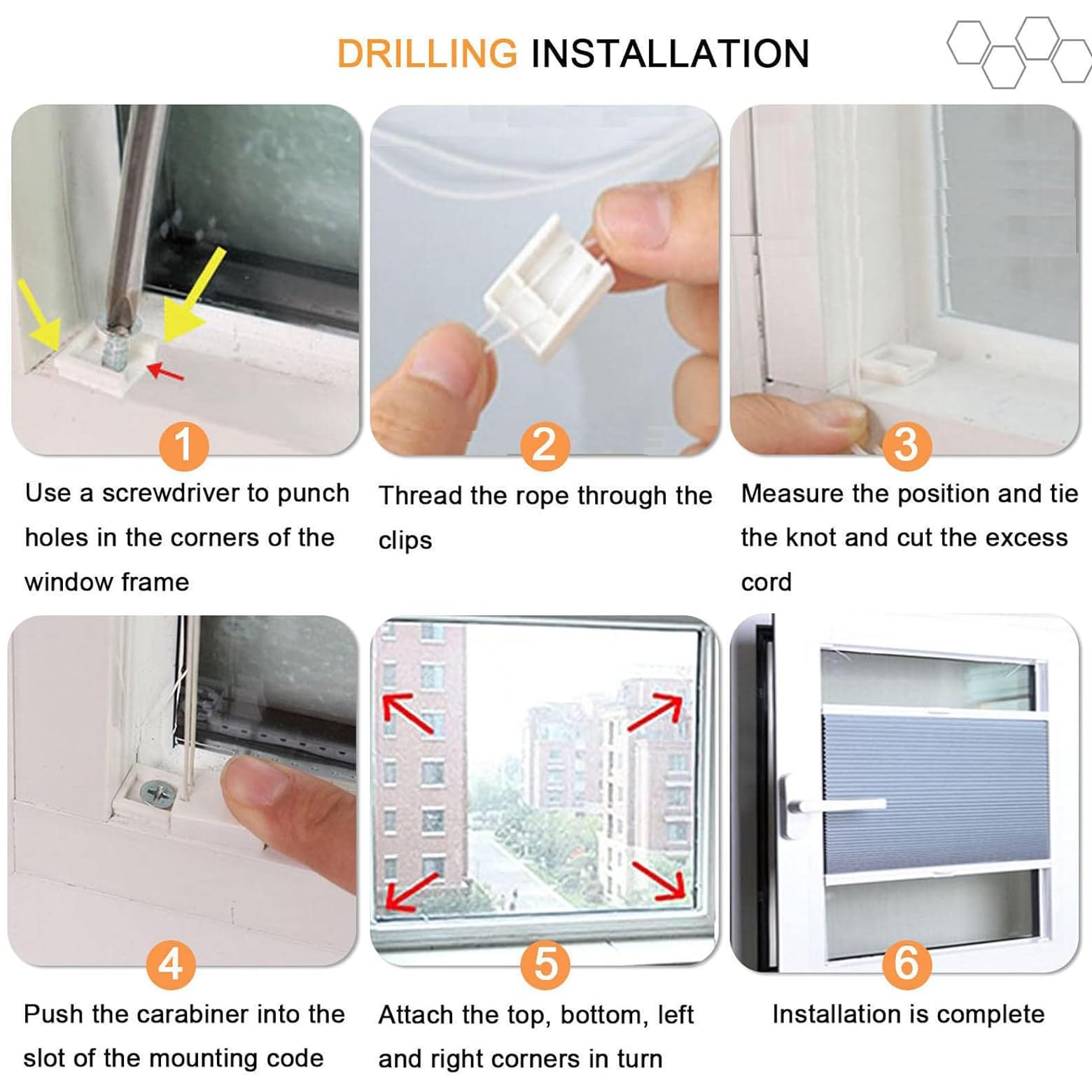 DRILLING INSTALLATION

1
Use a screwdriver to punch holes in the corners of the window frame

2
Thread the rope through the clips

3
Measure the position and tie the knot and cut the excess cord

4
Push the carabiner into the slot of the mounting code

5
Attach the top, bottom, left and right corners in turn

6
Installation is complete