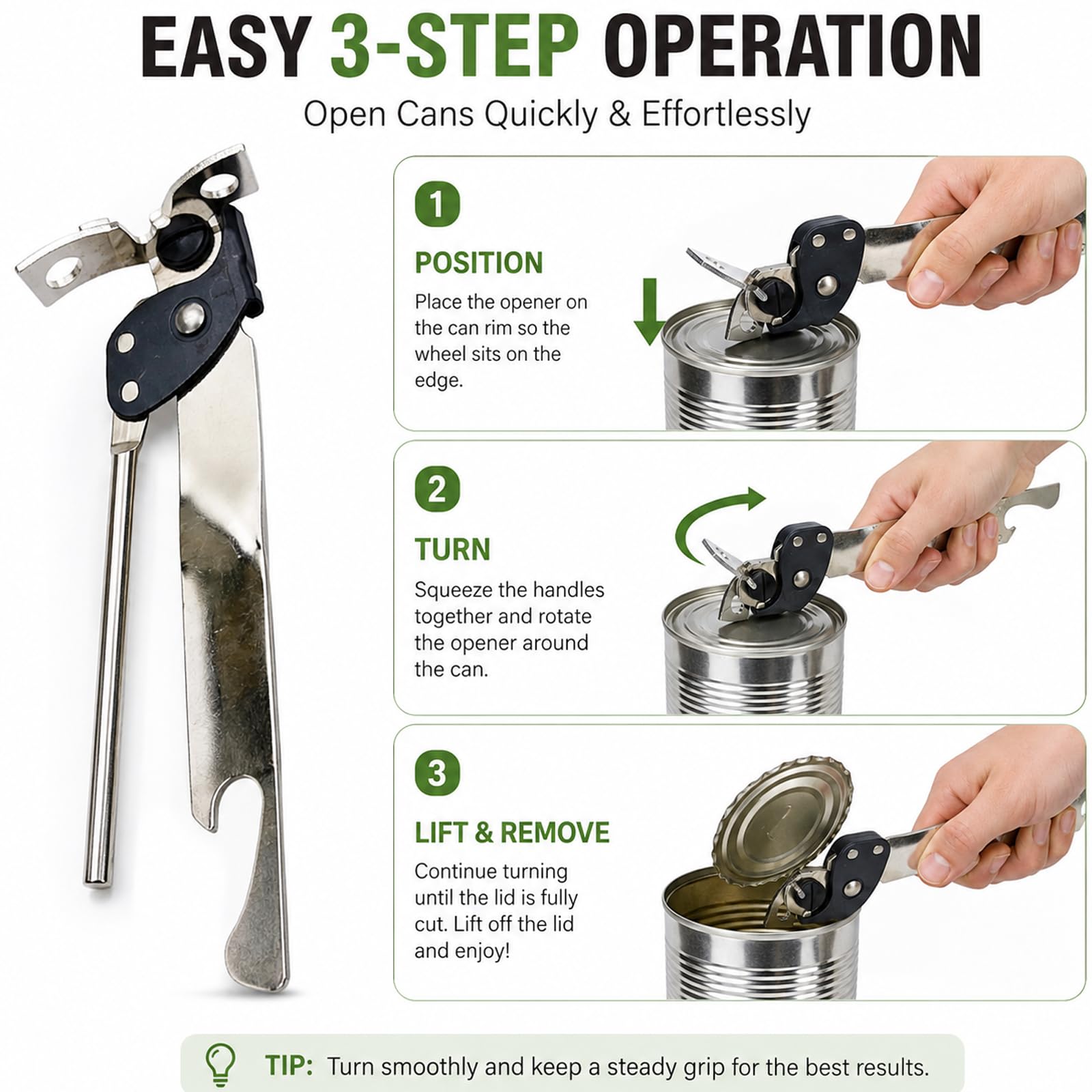 EASY 3-STEP OPERATION

Open Cans Quickly & Effortlessly

1

POSITION

Place the opener on the can rim so the wheel sits on the edge.

2

TURN

Squeeze the handles together and rotate the opener around the can.

3

LIFT & REMOVE

Continue turning until the lid is fully cut. Lift off the lid and enjoy!

TIP: Turn smoothly and keep a steady grip for the best results.