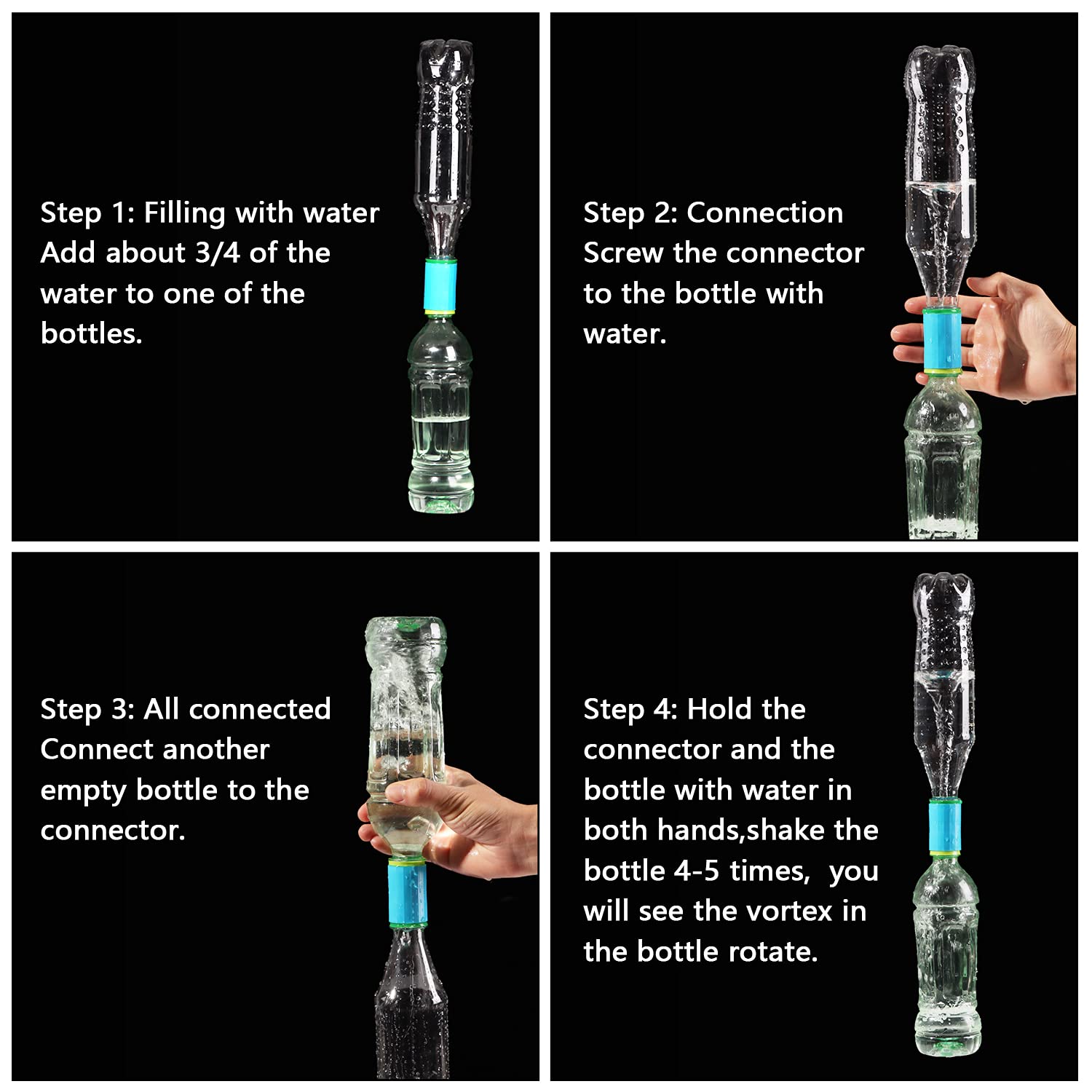 Step 1: Filling with water
Add about 3/4 of the water to one of the bottles.

Step 2: Connection
Screw the connector to the bottle with water.

Step 3: All connected
Connect another empty bottle to the connector.

Step 4: Hold the connector and the bottle with water in both hands,shake the bottle 4-5 times, you will see the vortex in the bottle rotate.