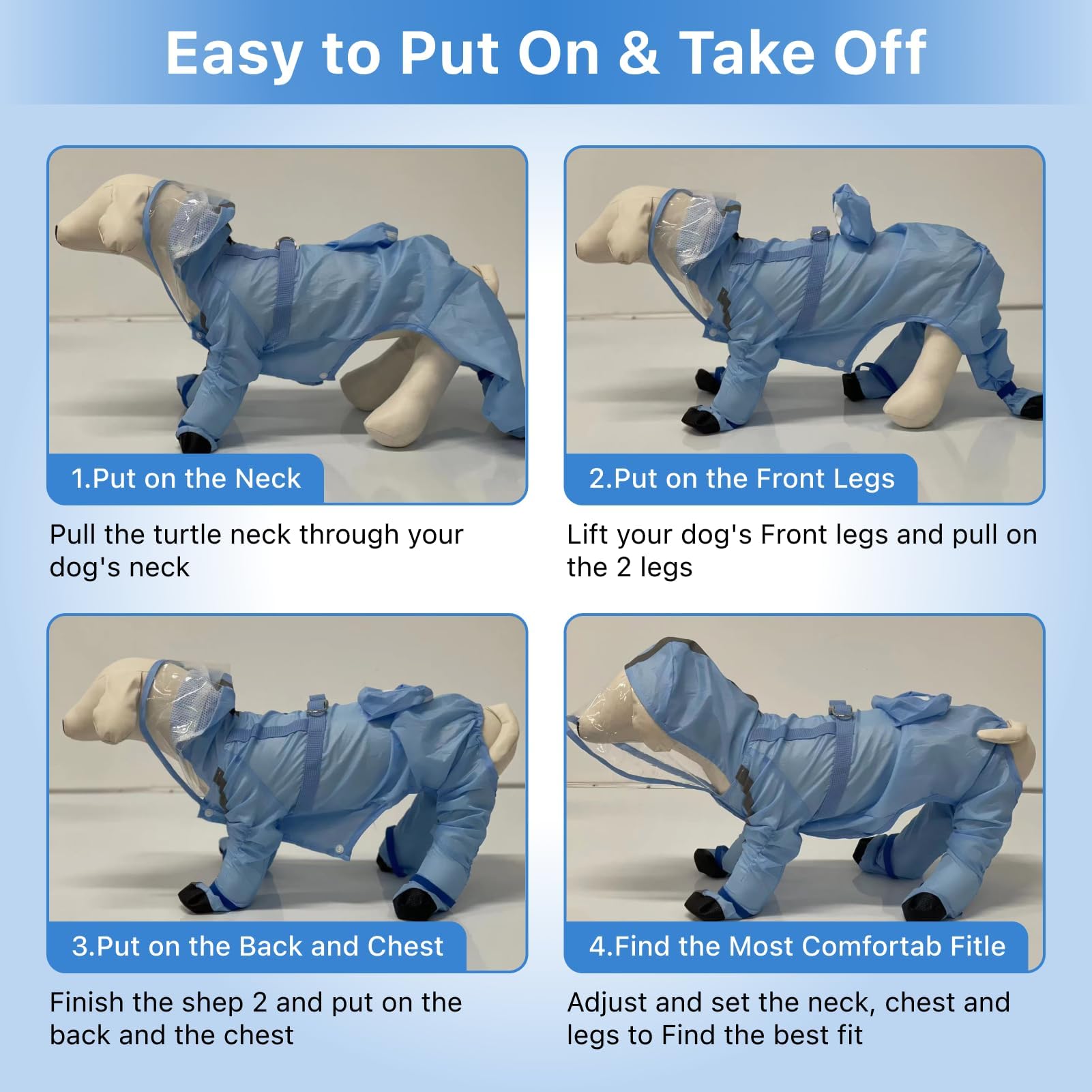 Easy to Put On & Take Off

1.Put on the Neck

Pull the turtle neck through your dog's neck

2.Put on the Front Legs

Lift your dog's Front legs and pull on the 2 legs

3.Put on the Back and Chest

Finish the shep 2 and put on the back and the chest

4.Find the Most Comfortab Fitle

Adjust and set the neck, chest and legs to Find the best fit