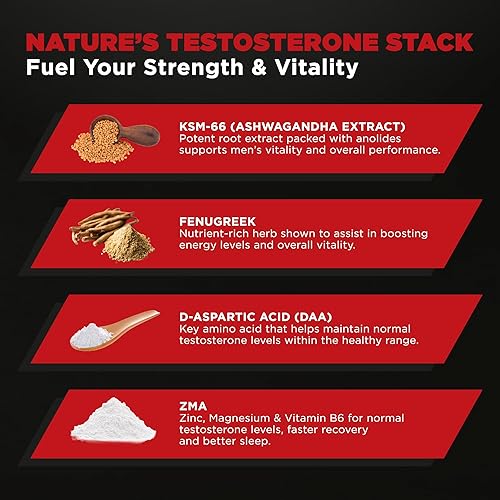 NATURE'S TESTOSTERONE STACK
Fuel Your Strength & Vitality

KSM-66 (ASHWAGANDHA EXTRACT)
Potent root extract packed with anolides supports men's vitality and overall performance.

FENUGREEK
Nutrient-rich herb shown to assist in boosting energy levels and overall vitality.

D-ASPARTIC ACID (DAA)
Key amino acid that helps maintain normal testosterone levels within the healthy range.

ZMA
Zinc, Magnesium & Vitamin B6 for normal testosterone levels, faster recovery and better sleep.