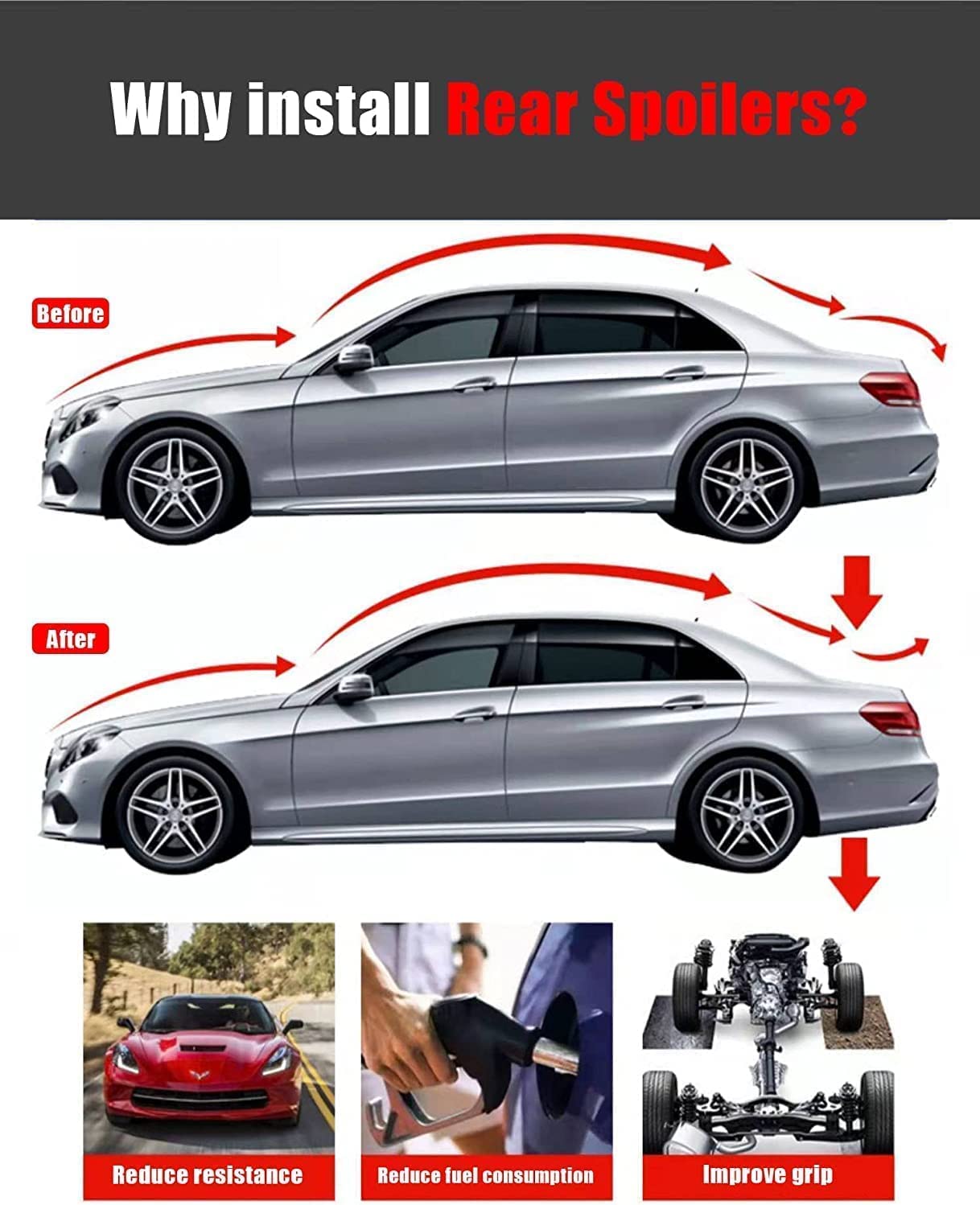 Why install Rear Spoilers?

Before

After

Reduce resistance

Reduce fuel consumption

Improve grip