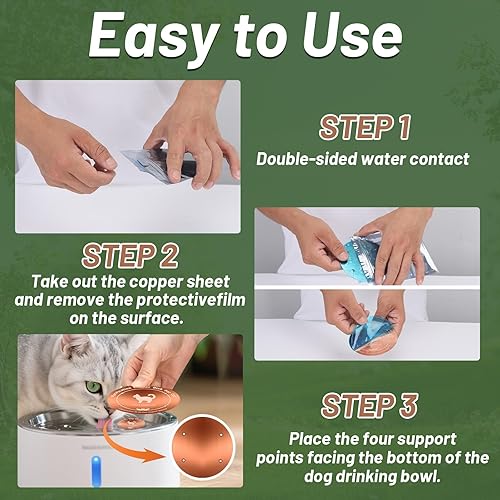 Easy to Use

STEP 1
Double-sided water contact

STEP 2
Take out the copper sheet and remove the protectivefilm on the surface.

STEP 3
Place the four support points facing the bottom of the dog drinking bowl.