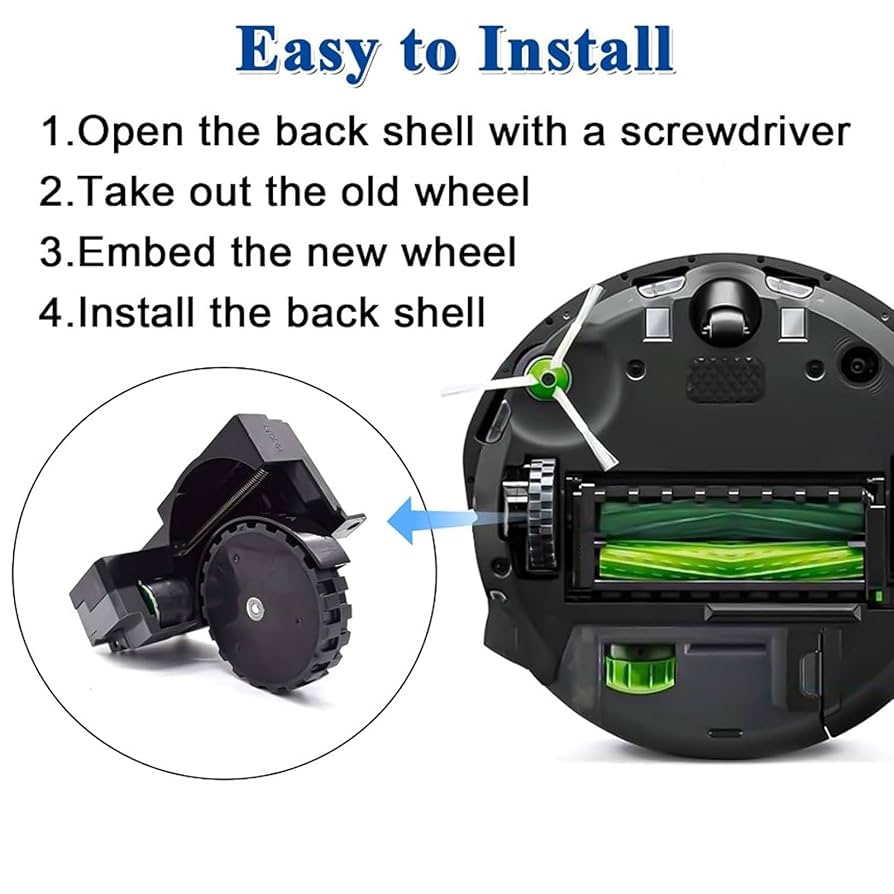 Easy to Install

1.Open the back shell with a screwdriver
2.Take out the old wheel
3.Embed the new wheel
4.Install the back shell