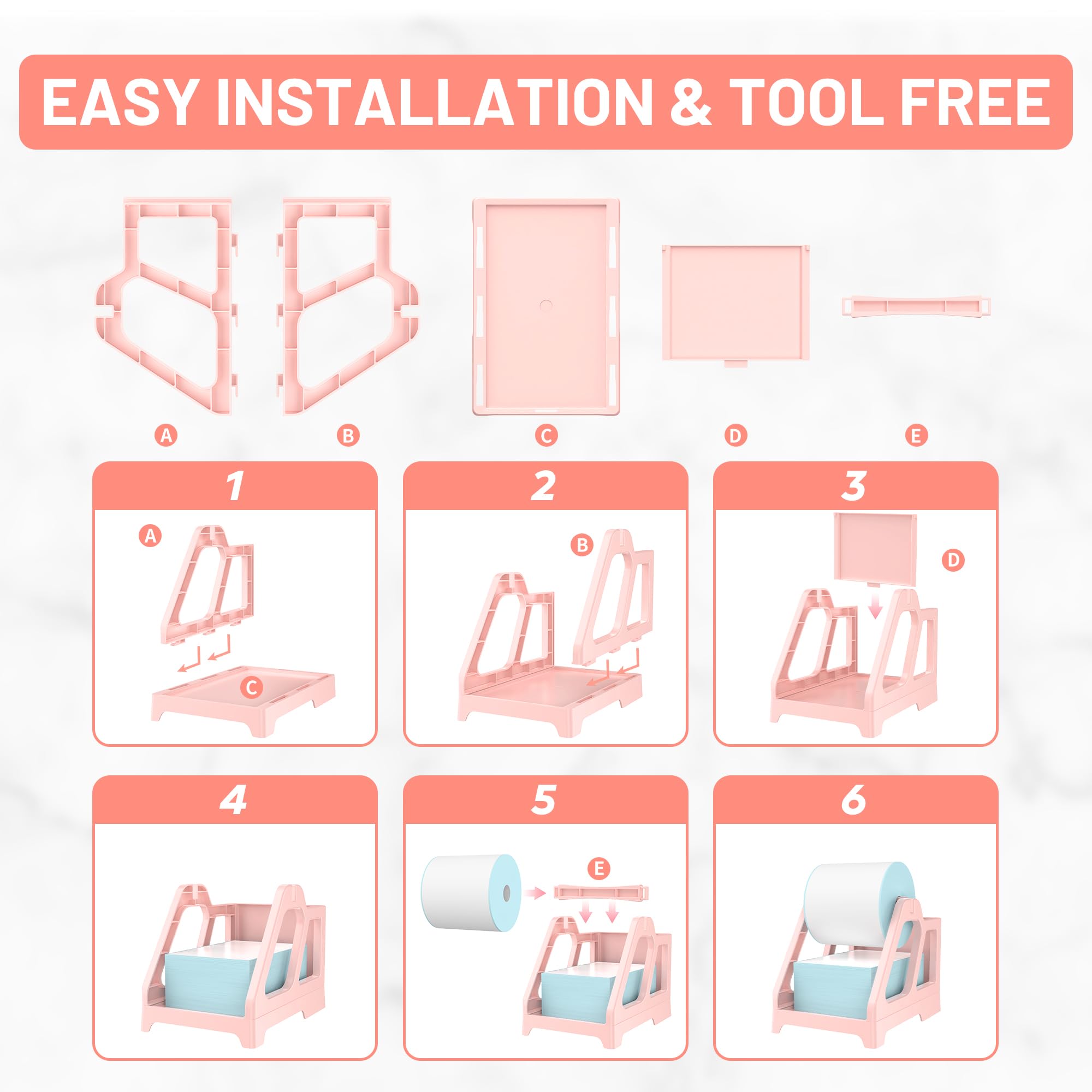 EASY INSTALLATION & TOOL FREE

A
B
C
D
E

1
A
C

2
B

3
D

4

5
E

6