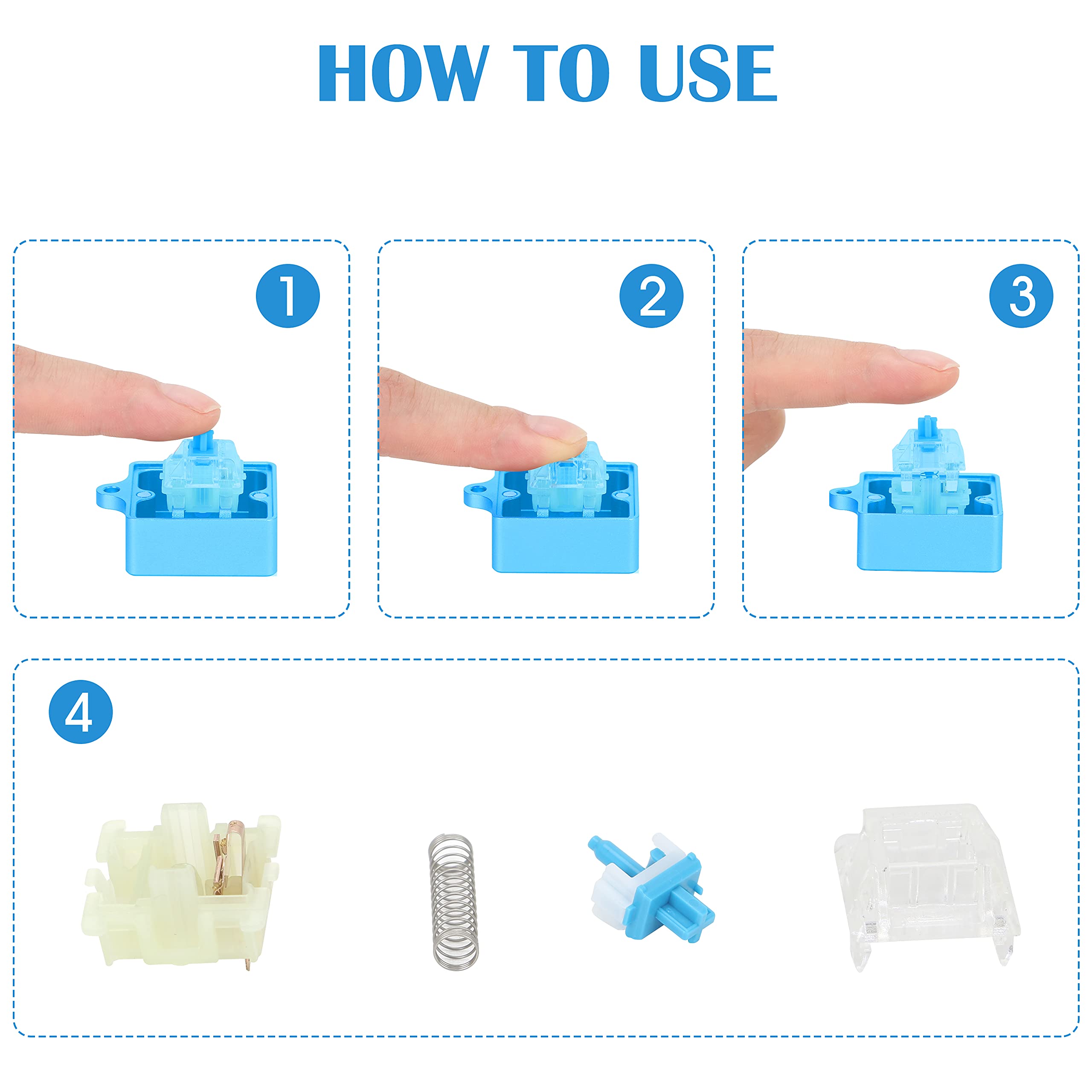 HOW TO USE

1

2

3

4