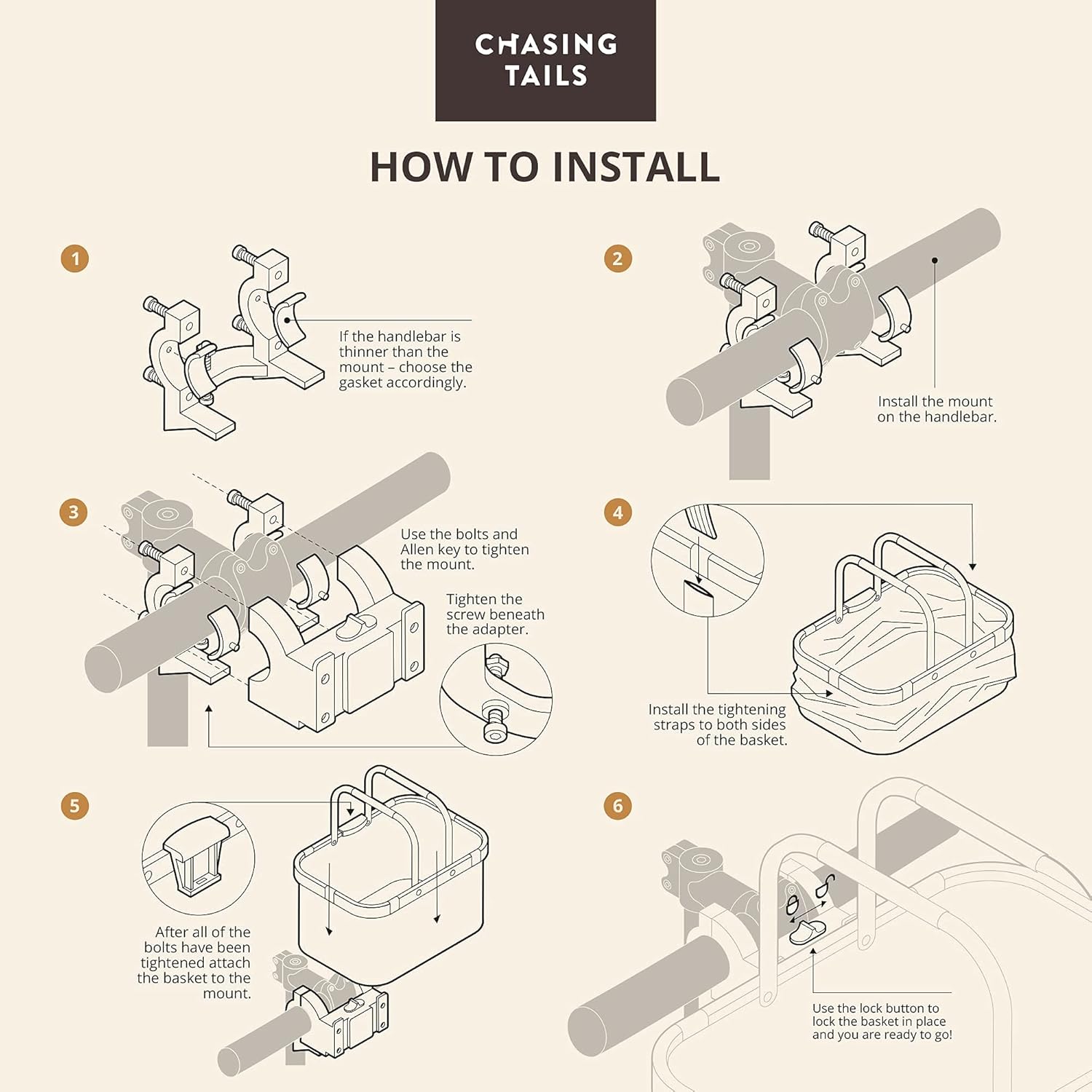 CHASING TAILS

HOW TO INSTALL

1

If the handlebar is thinner than the mount – choose the gasket accordingly.

2

Install the mount on the handlebar.

3

Use the bolts and Allen key to tighten the mount.

Tighten the screw beneath the adapter.

4

Install the tightening straps to both sides of the basket.

5

After all of the bolts have been tightened attach the basket to the mount.

6

Use the lock button to lock the basket in place and you are ready to go!