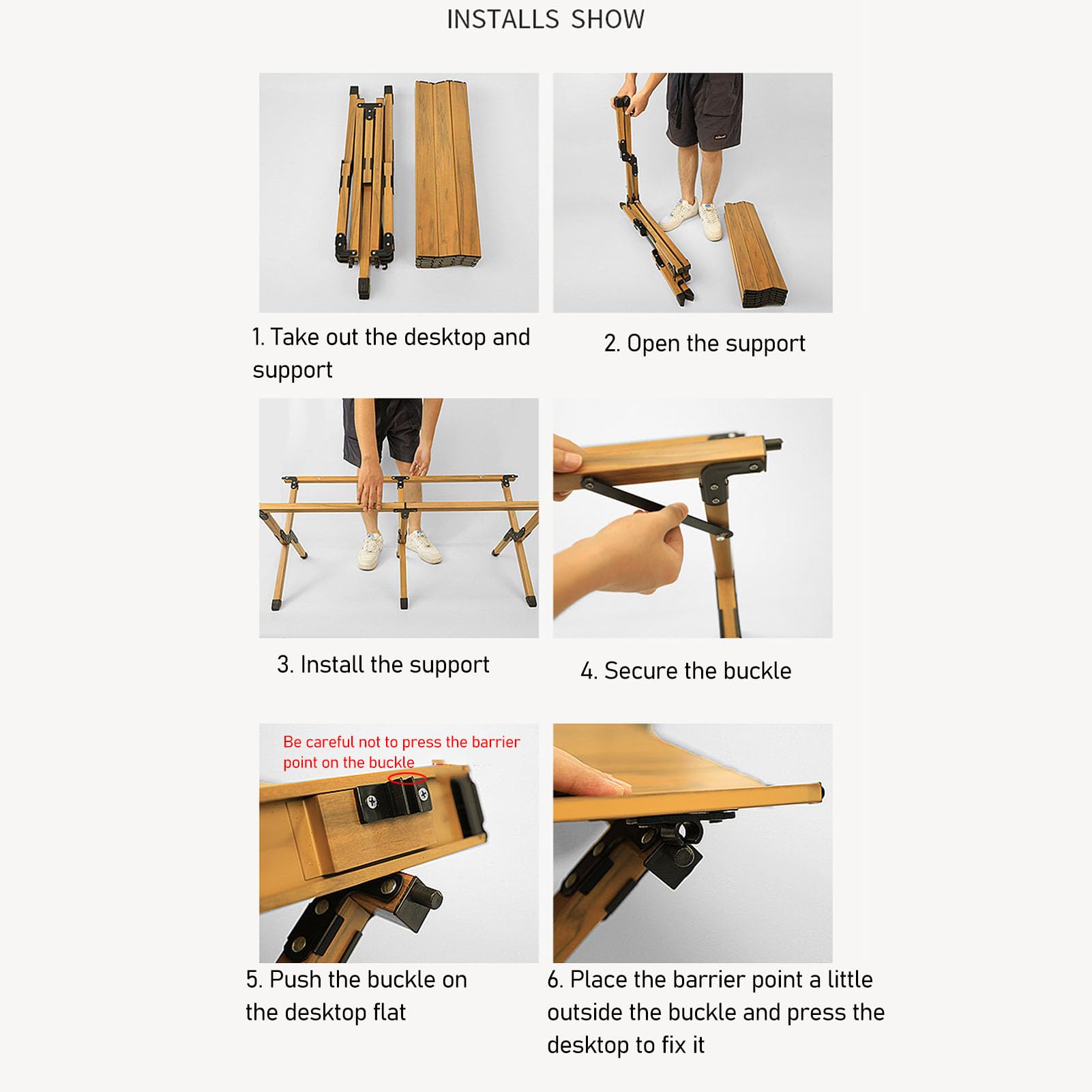 INSTALLS SHOW

1. Take out the desktop and support

2. Open the support

3. Install the support

4. Secure the buckle

Be careful not to press the barrier point on the buckle

5. Push the buckle on the desktop flat

6. Place the barrier point a little outside the buckle and press the desktop to fix it