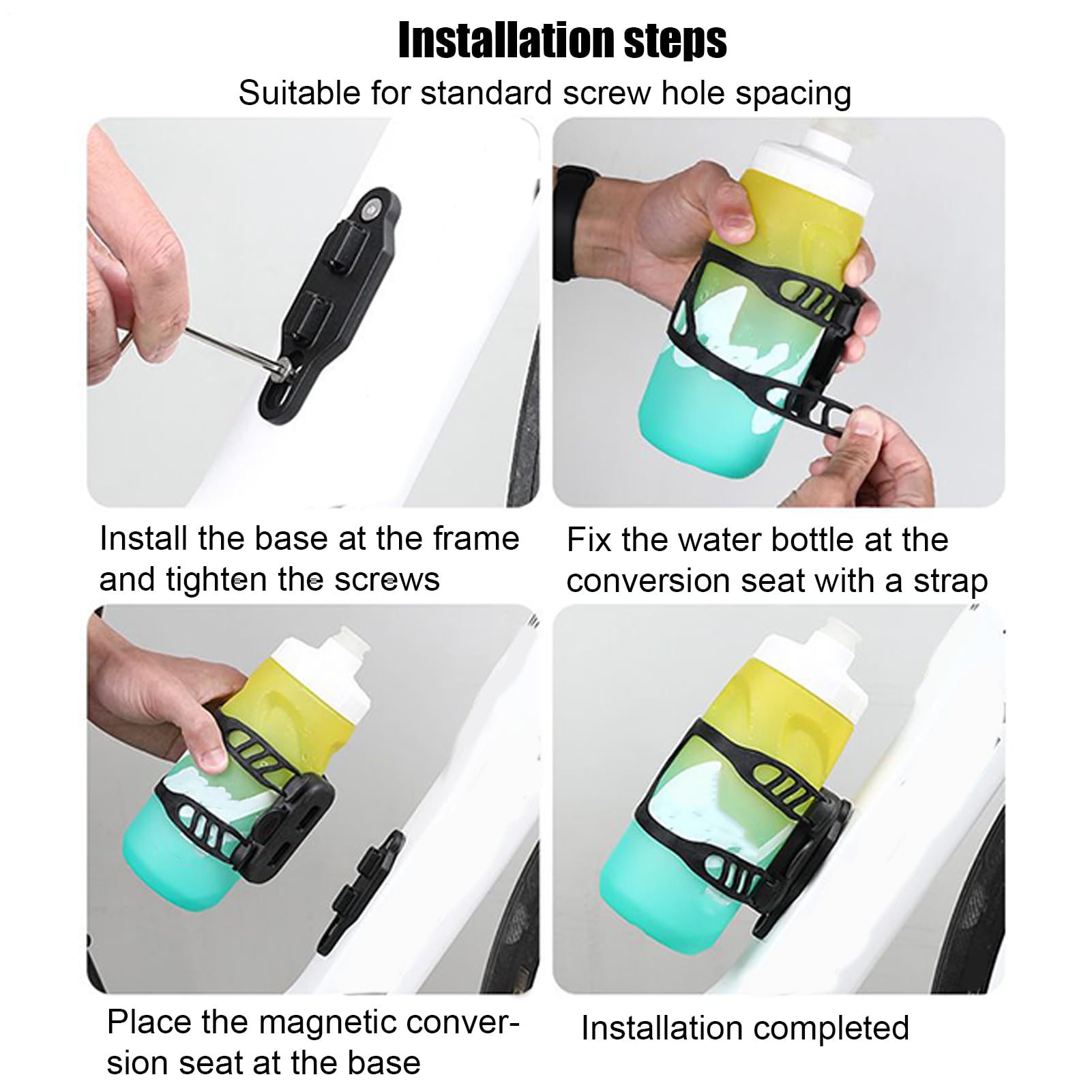 Installation steps

Suitable for standard screw hole spacing

Install the base at the frame and tighten the screws

Fix the water bottle at the conversion seat with a strap

Place the magnetic conversion seat at the base

Installation completed