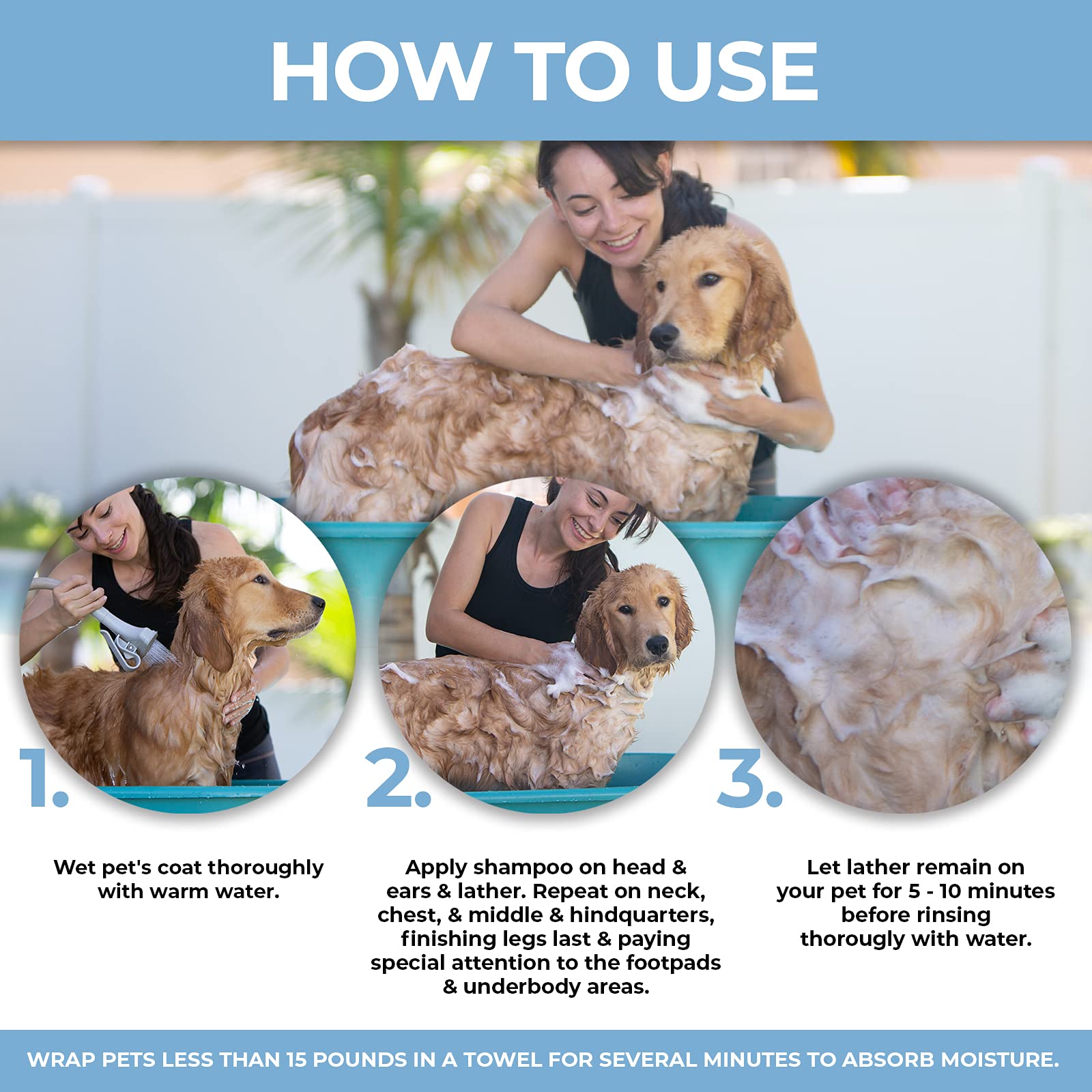 HOW TO USE

1.

Wet pet's coat thoroughly with warm water.

2.

Apply shampoo on head & ears & lather. Repeat on neck, chest, & middle & hindquarters, finishing legs last & paying special attention to the footpads & underbody areas.

3.

Let lather remain on your pet for 5 - 10 minutes before rinsing thorougly with water.

WRAP PETS LESS THAN 15 POUNDS IN A TOWEL FOR SEVERAL MINUTES TO ABSORB MOISTURE.