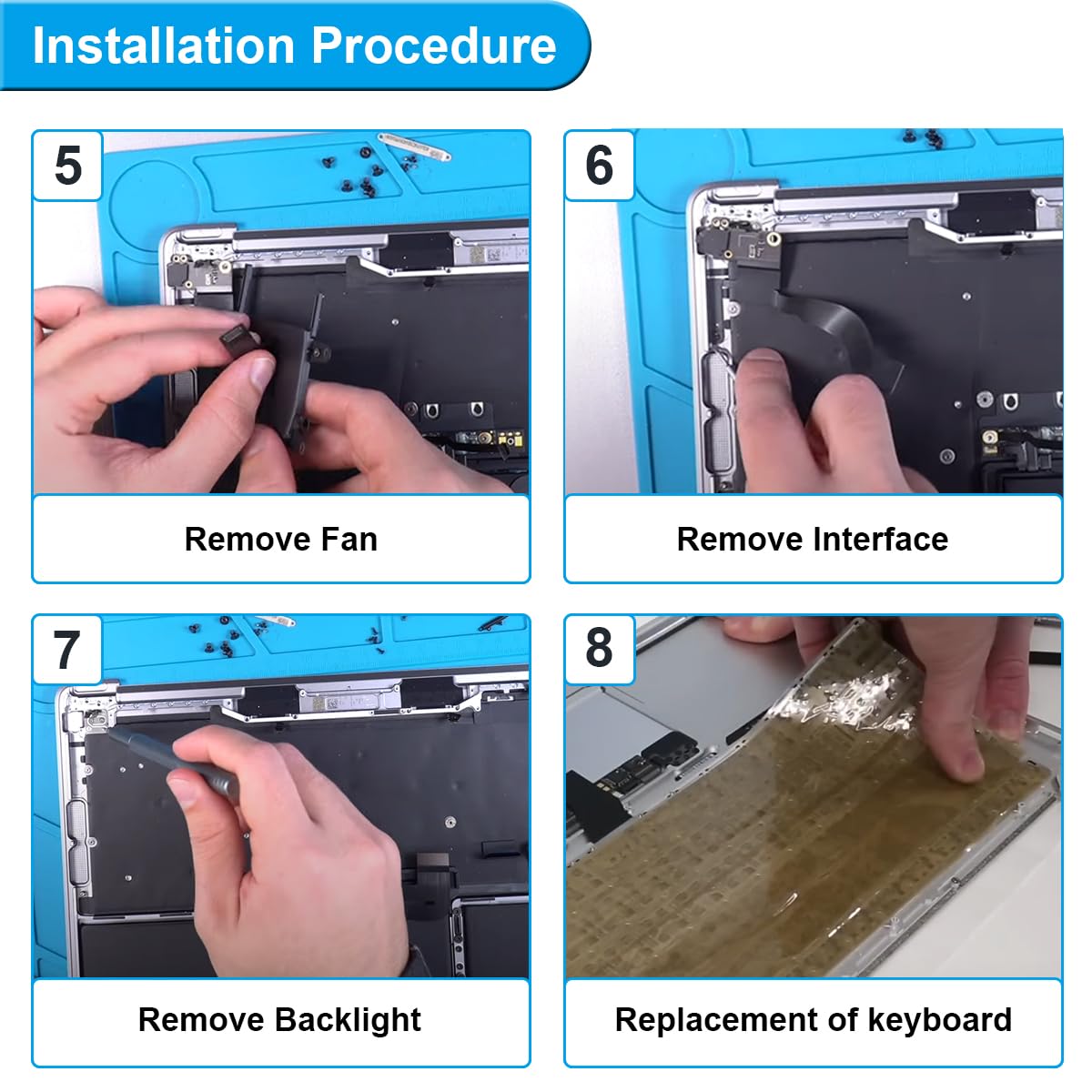 Installation Procedure

5

Remove Fan

6

Remove Interface

7

Remove Backlight

8

Replacement of keyboard