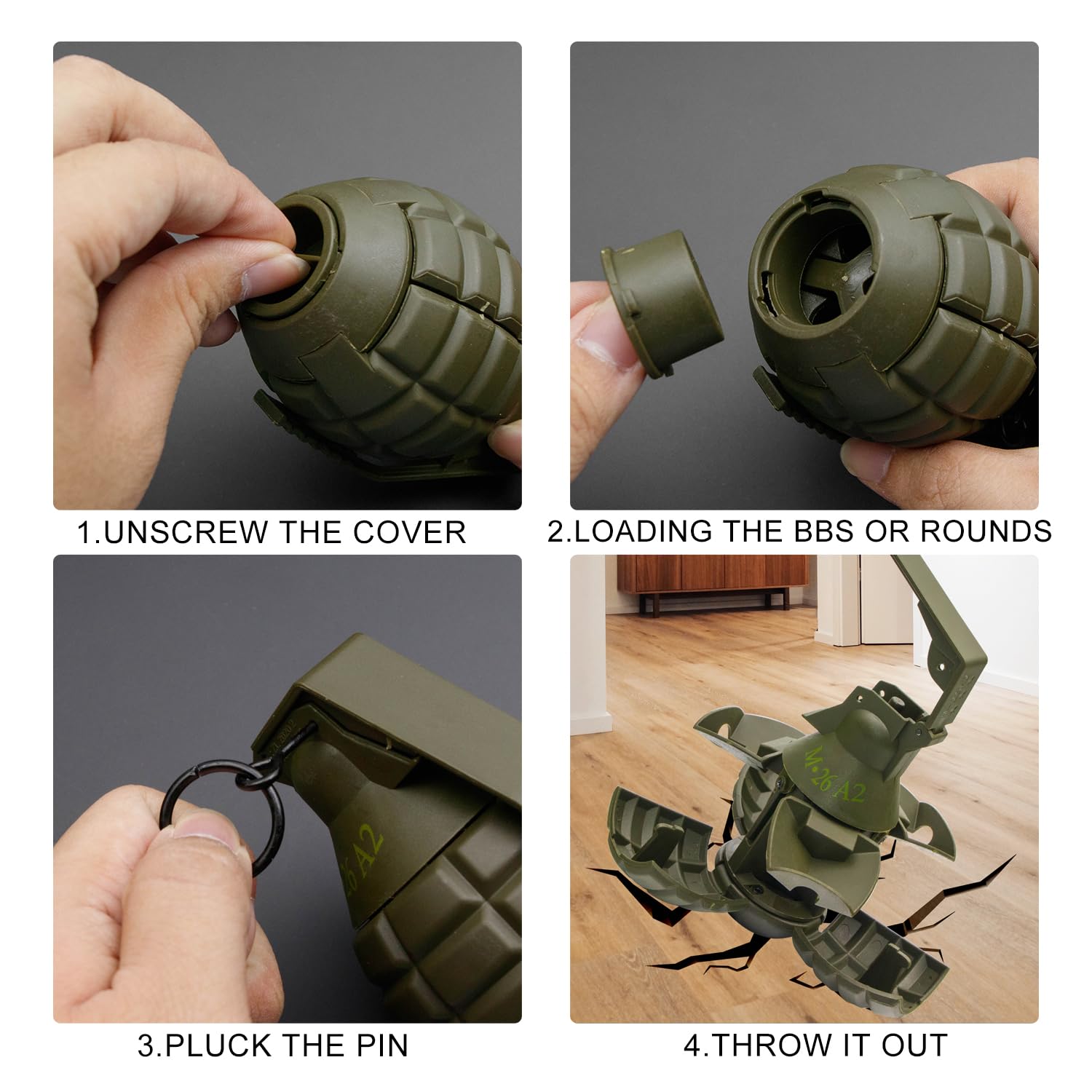 1.UNSCREW THE COVER

2.LOADING THE BBS OR ROUNDS

26 A2

3.PLUCK THE PIN

M•26 A2

4.THROW IT OUT