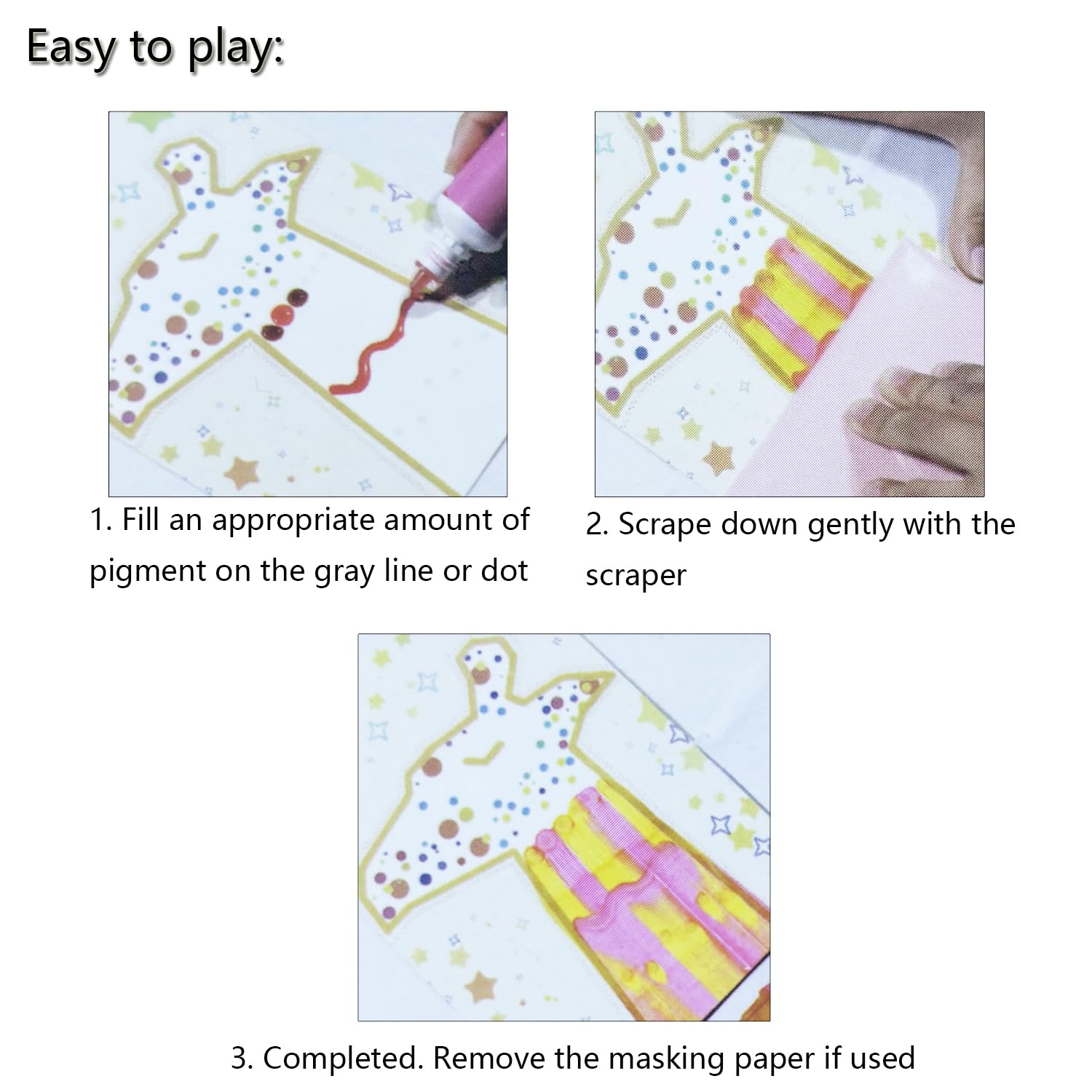 Easy to play:

1. Fill an appropriate amount of pigment on the gray line or dot

2. Scrape down gently with the scraper

3. Completed. Remove the masking paper if used