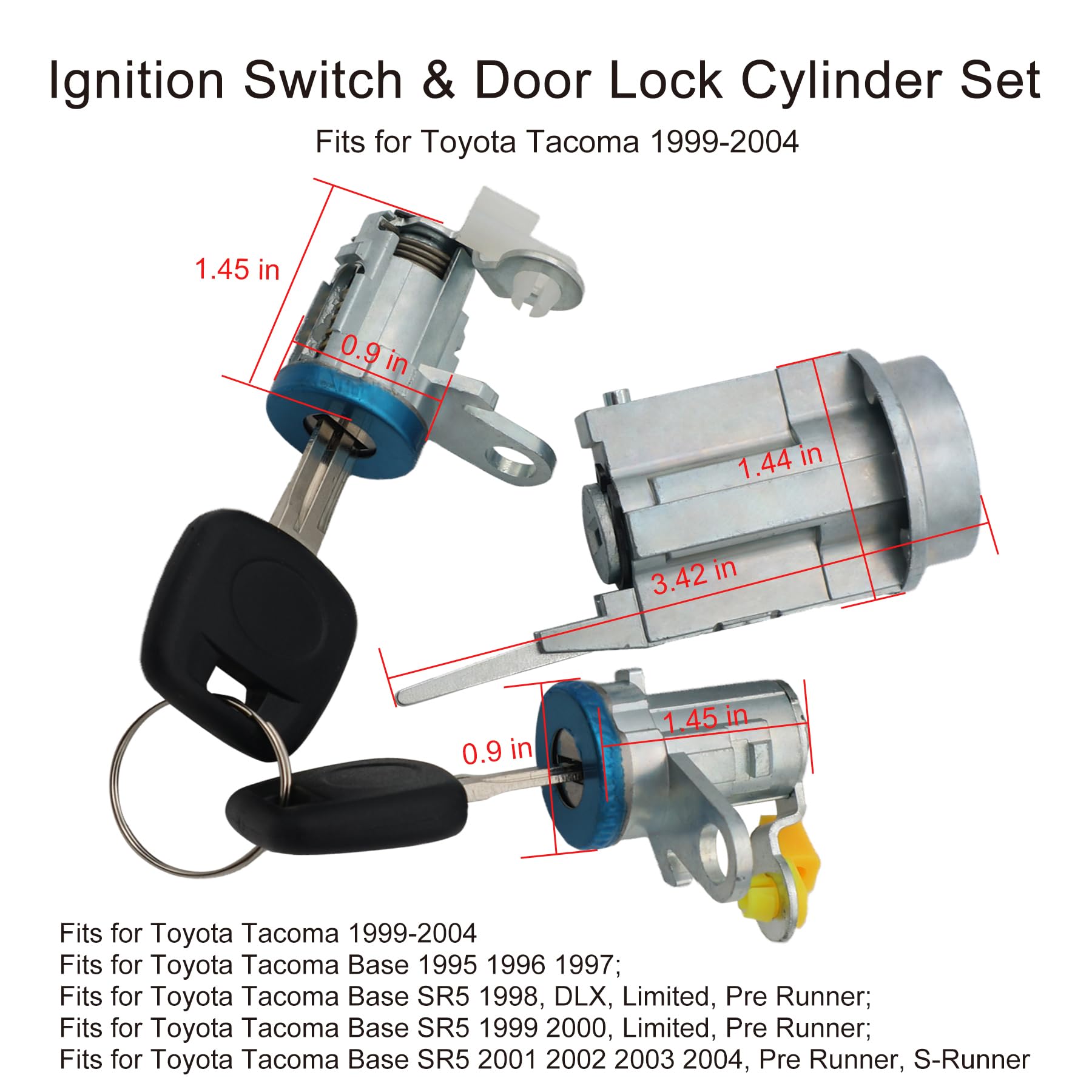 Ignition Switch & Door Lock Cylinder Set

Fits for Toyota Tacoma 1999-2004

1.45 in

0.9 in

1.44 in

3.42 in

1.45 in

0.9 in

Fits for Toyota Tacoma 1999-2004
Fits for Toyota Tacoma Base 1995 1996 1997;
Fits for Toyota Tacoma Base SR5 1998, DLX, Limited, Pre Runner;
Fits for Toyota Tacoma Base SR5 1999 2000, Limited, Pre Runner;
Fits for Toyota Tacoma Base SR5 2001 2002 2003 2004, Pre Runner, S-Runner