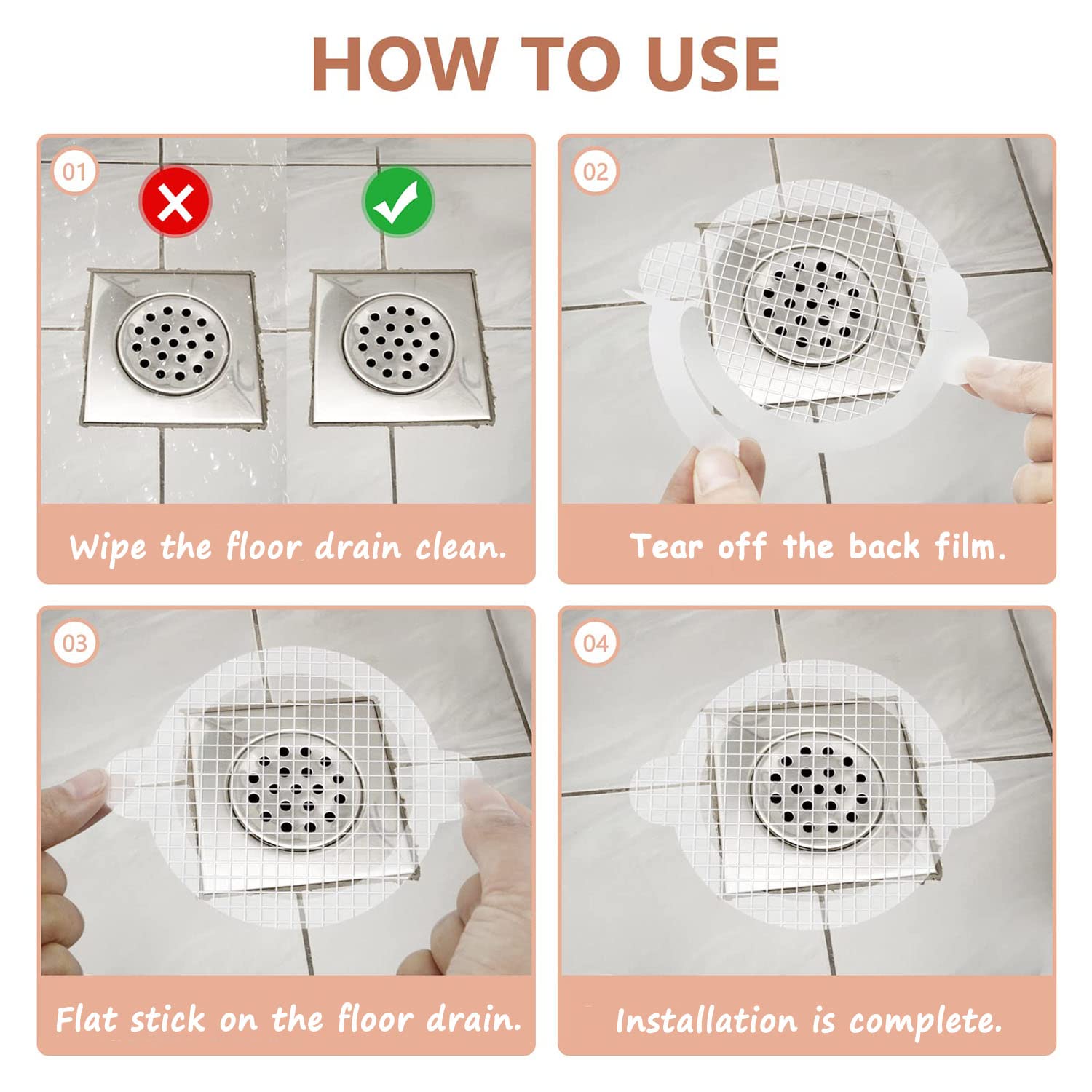 HOW TO USE

01

Wipe the floor drain clean.

02

Tear off the back film.

03

Flat stick on the floor drain.

04

Installation is complete.