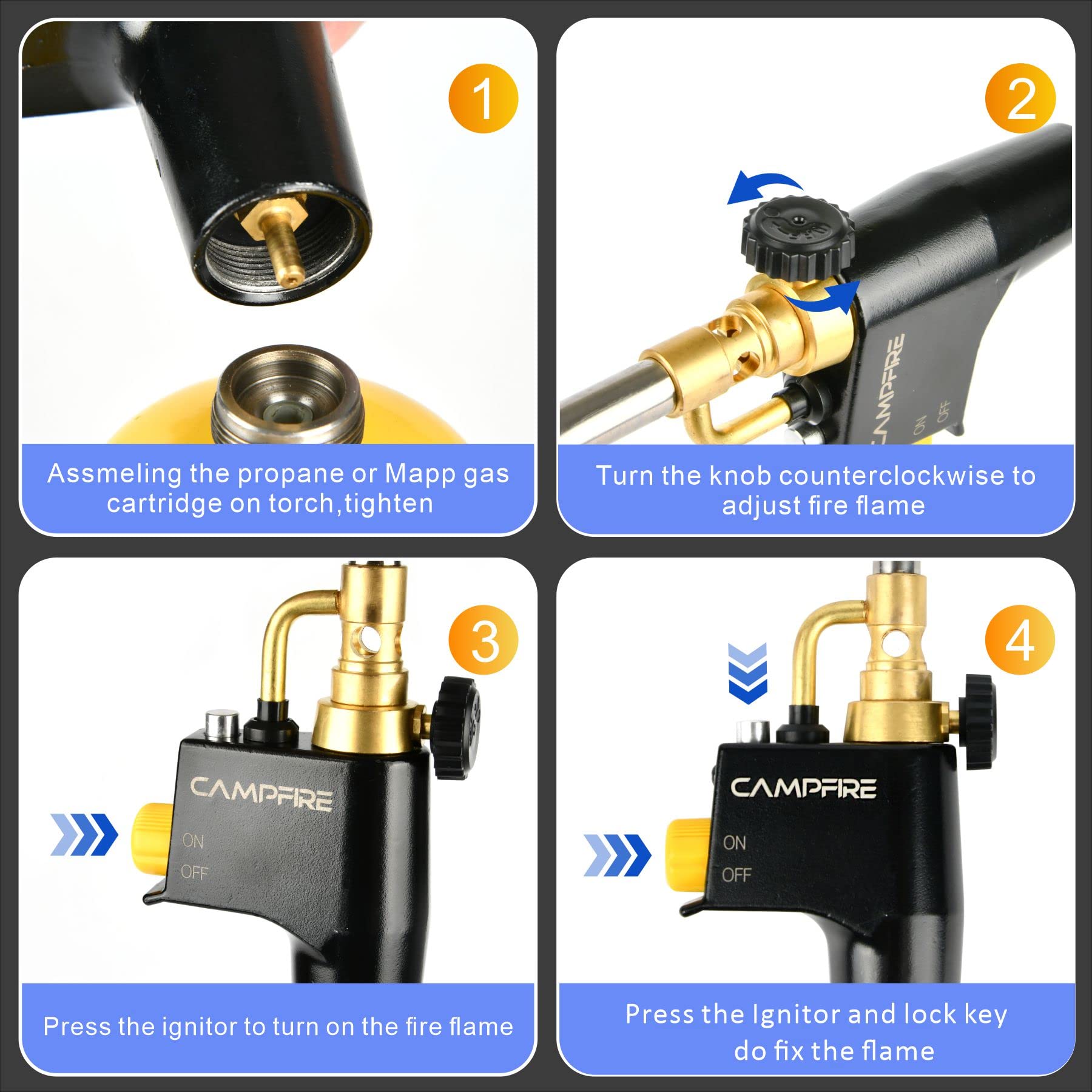 1

Assmeling the propane or Mapp gas cartridge on torch,tighten

2

CAMPFIRE
ON
OFF

Turn the knob counterclockwise to adjust fire flame

3

CAMPFIRE
ON
OFF

Press the ignitor to turn on the fire flame

4

CAMPFIRE
ON
OFF

Press the Ignitor and lock key do fix the flame