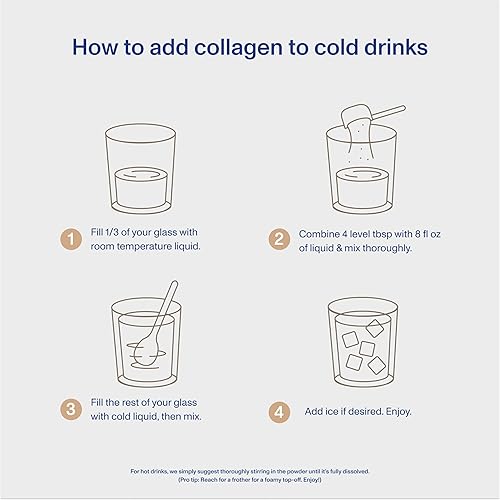 How to add collagen to cold drinks

1 Fill 1/3 of your glass with room temperature liquid.

2 Combine 4 level tbsp with 8 fl oz of liquid & mix thoroughly.

3 Fill the rest of your glass with cold liquid, then mix.

4 Add ice if desired. Enjoy.

For hot drinks, we simply suggest thoroughly stirring in the powder until it's fully dissolved. (Pro tip: Reach for a frother for a foamy top-off. Enjoy!)