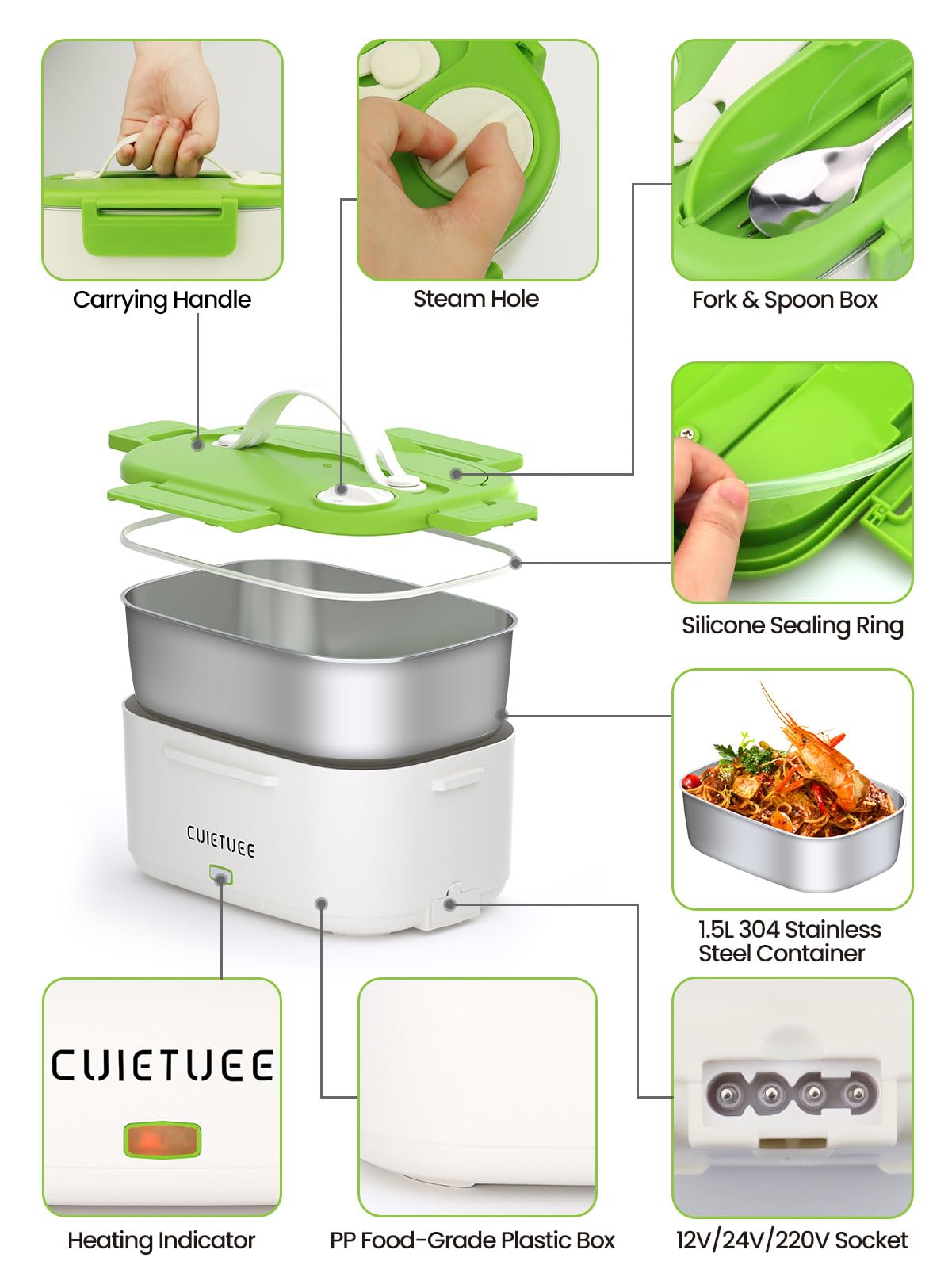 Carrying Handle

Steam Hole

Fork & Spoon Box

Silicone Sealing Ring

CUIETUEE

1.5L 304 Stainless Steel Container

CUIETUEE

Heating Indicator

PP Food-Grade Plastic Box

12V/24V/220V Socket